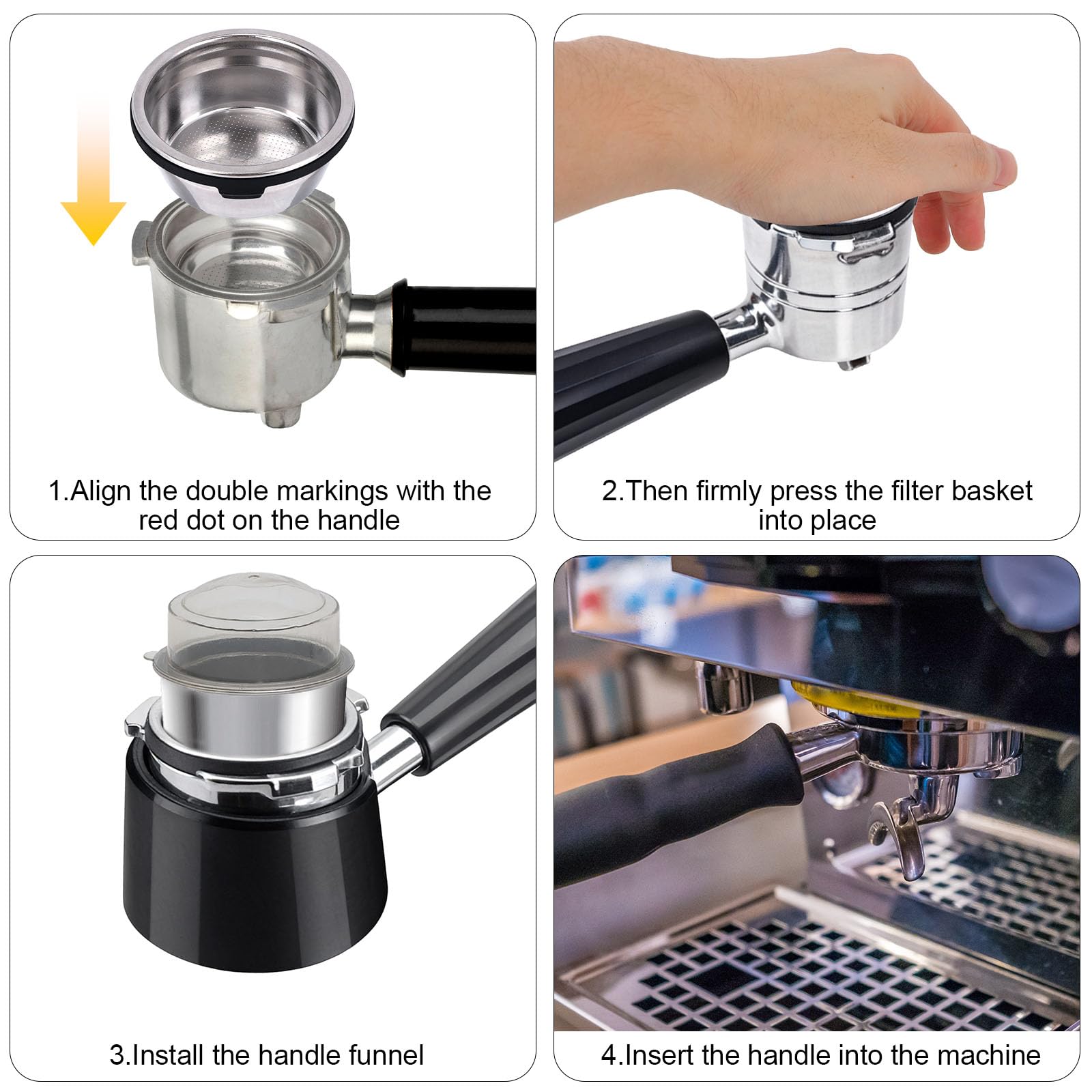 1.Align the double markings with the red dot on the handle

2.Then firmly press the filter basket into place

3.Install the handle funnel

4.Insert the handle into the machine