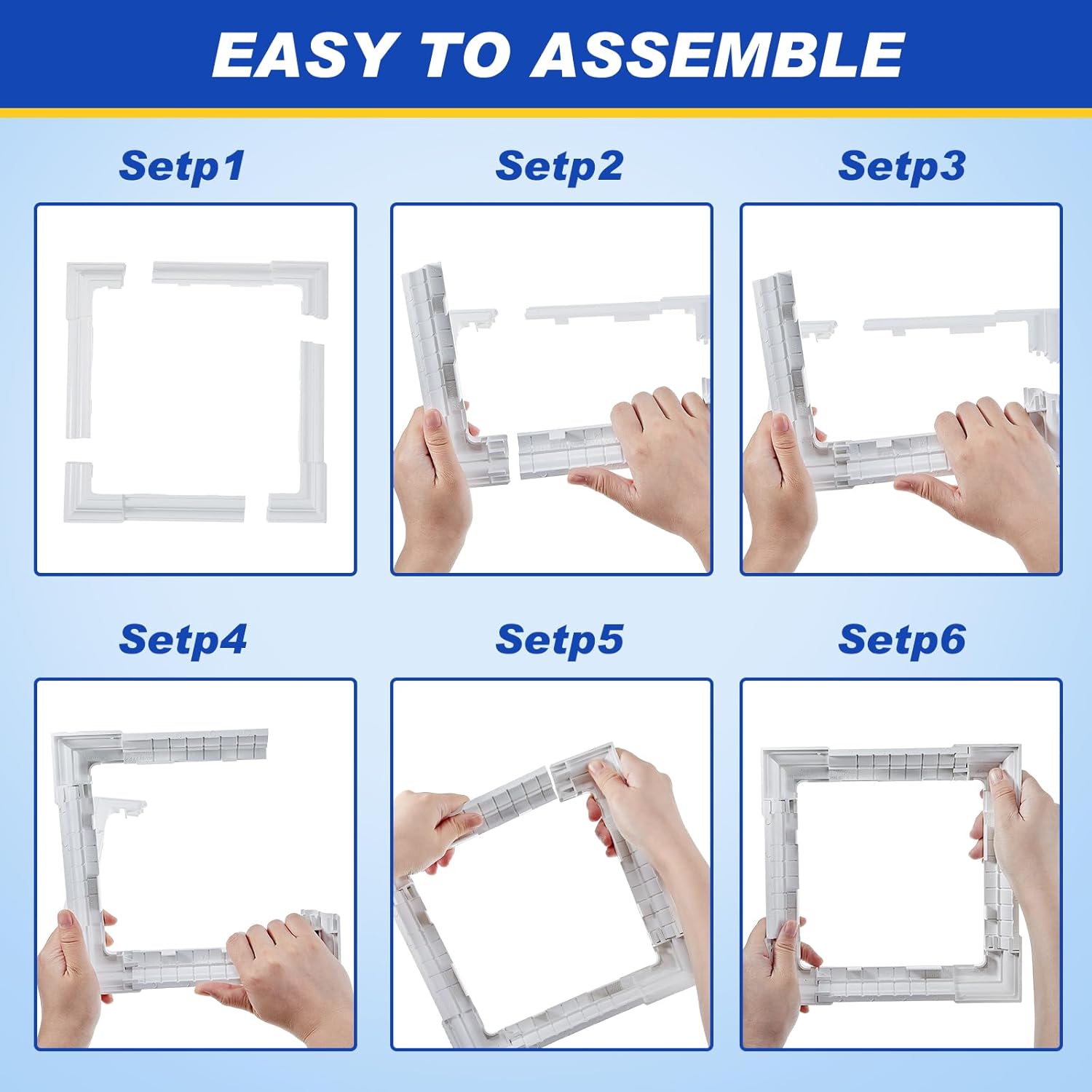 EASY TO ASSEMBLE

Setp1

Setp2

Setp3

Setp4

Setp5

Setp6