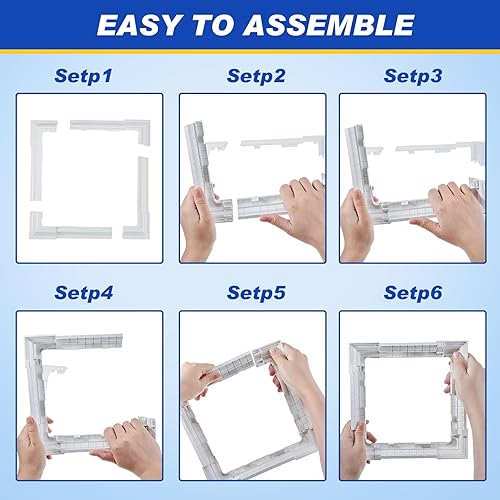 EASY TO ASSEMBLE

Setp1

Setp2

Setp3

Setp4

Setp5

Setp6