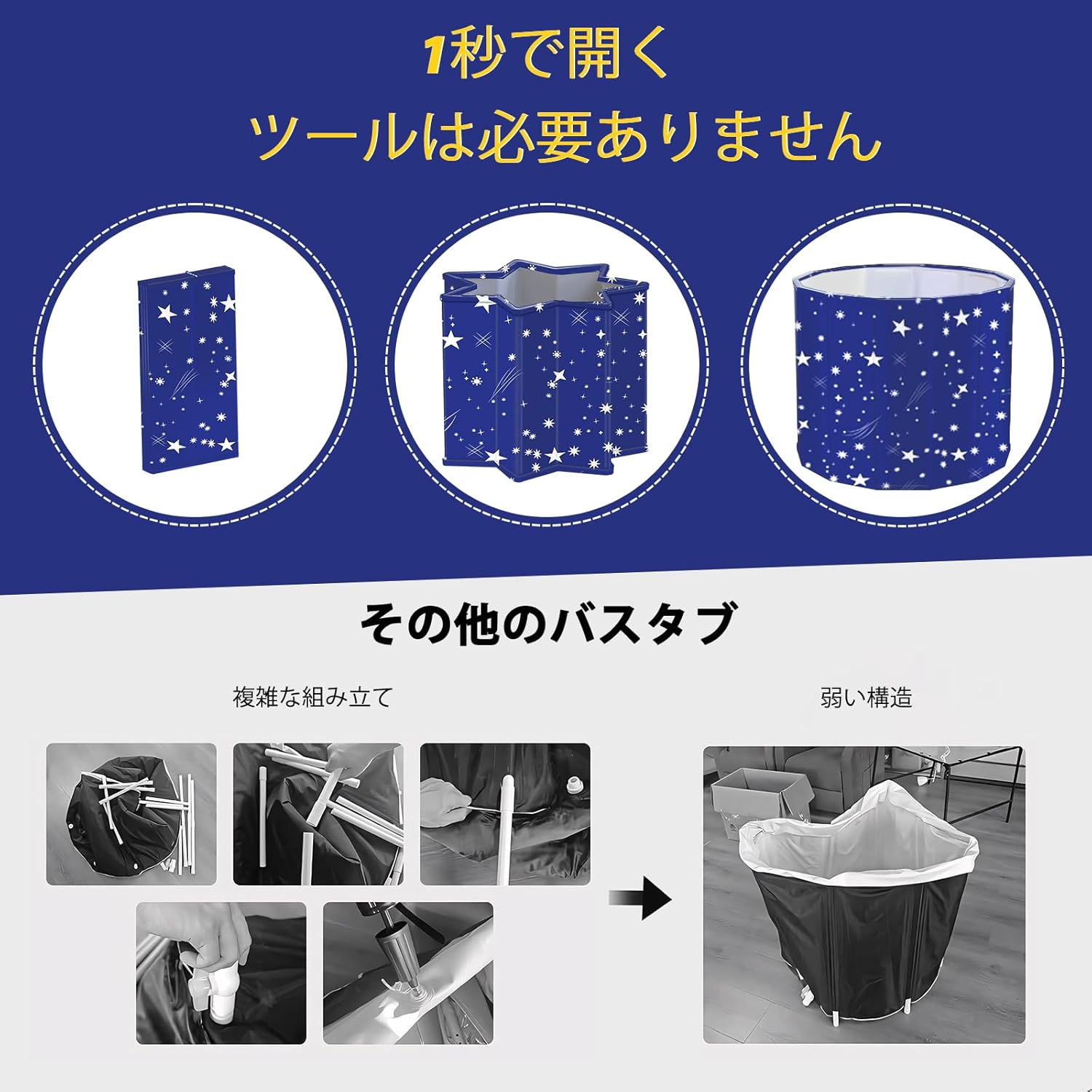 1秒で開く
ツールは必要ありません

その他のバスタブ

複雑な組み立て

弱い構造