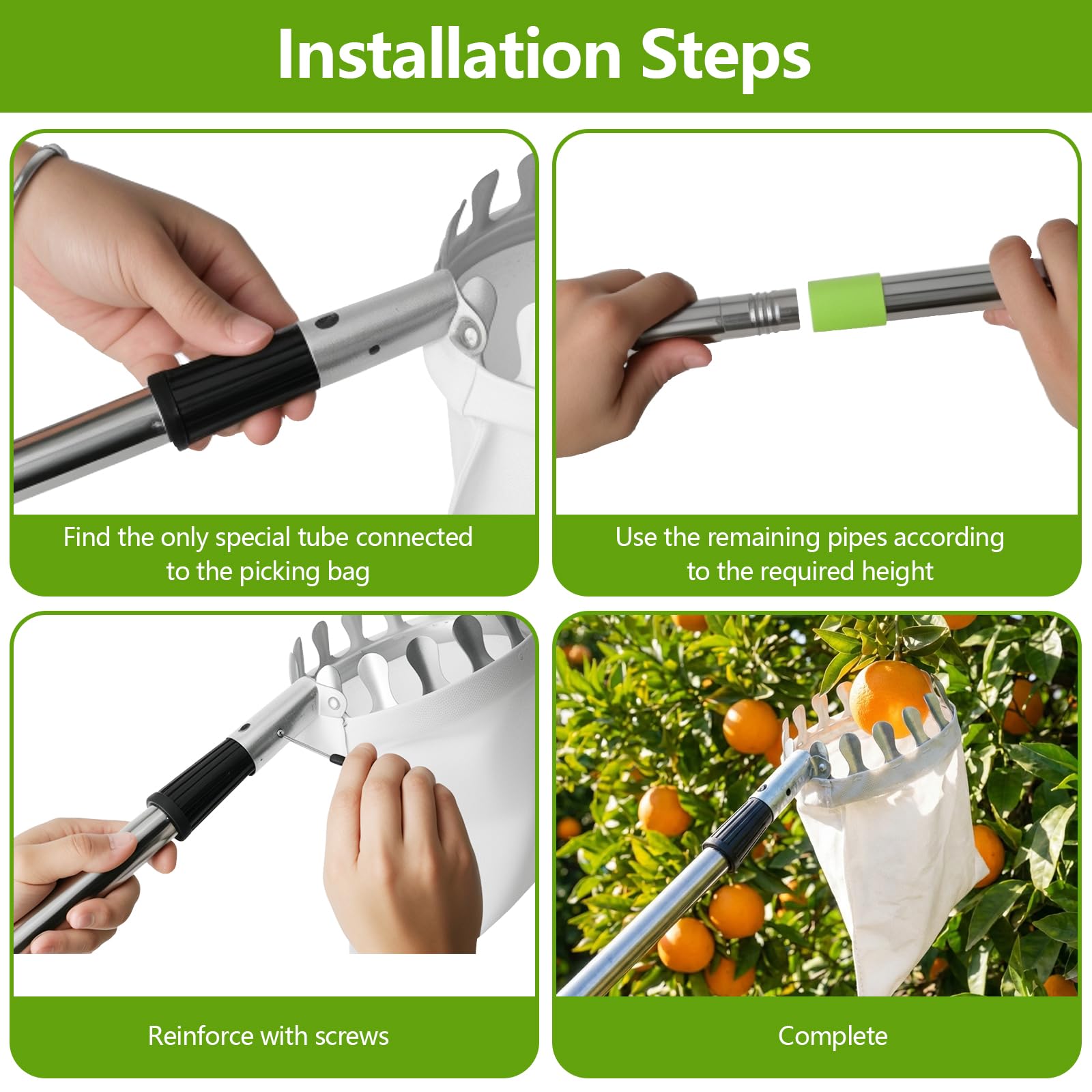 Installation Steps

Find the only special tube connected to the picking bag

Use the remaining pipes according to the required height

Reinforce with screws

Complete