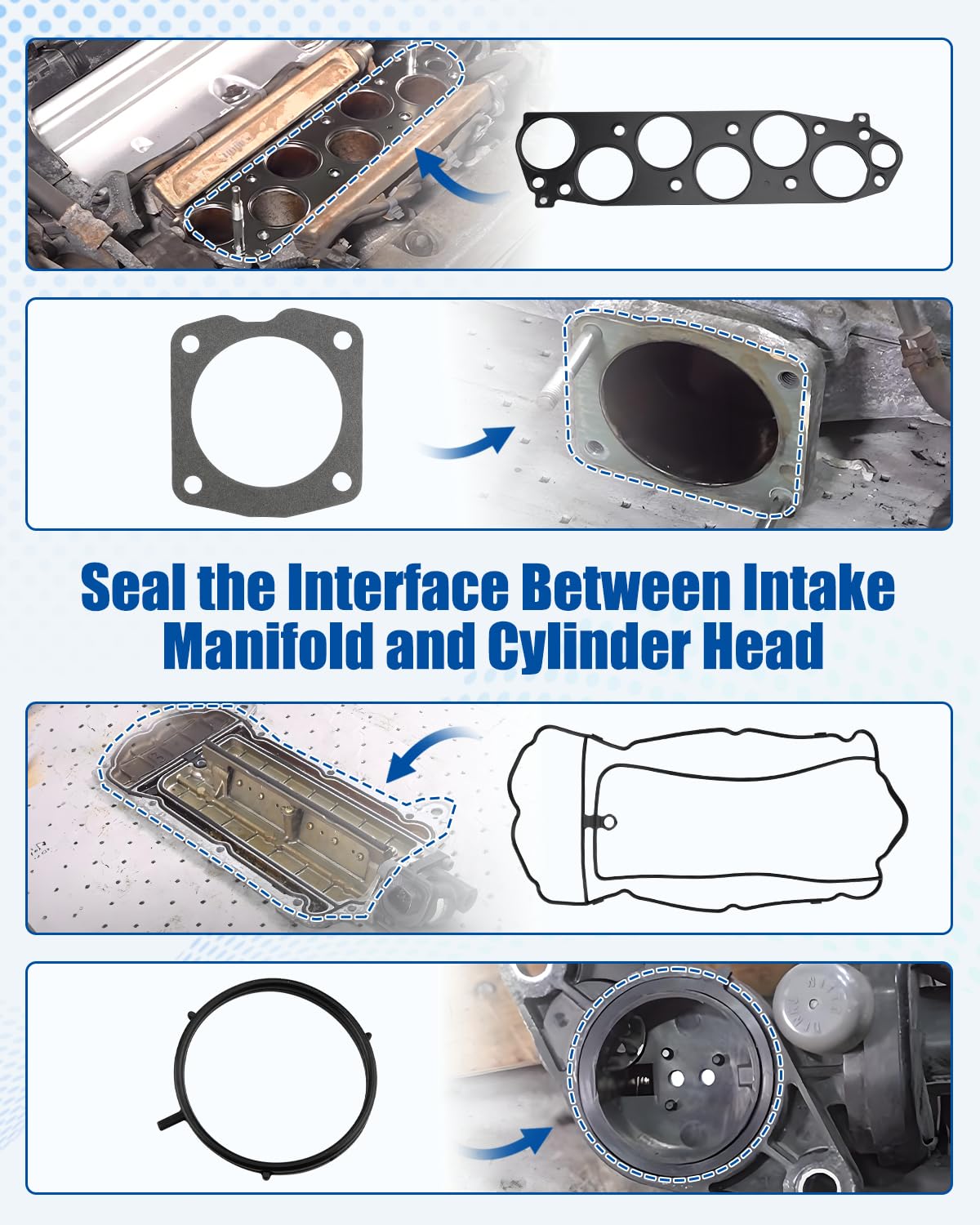 Seal the Interface Between Intake Manifold and Cylinder Head