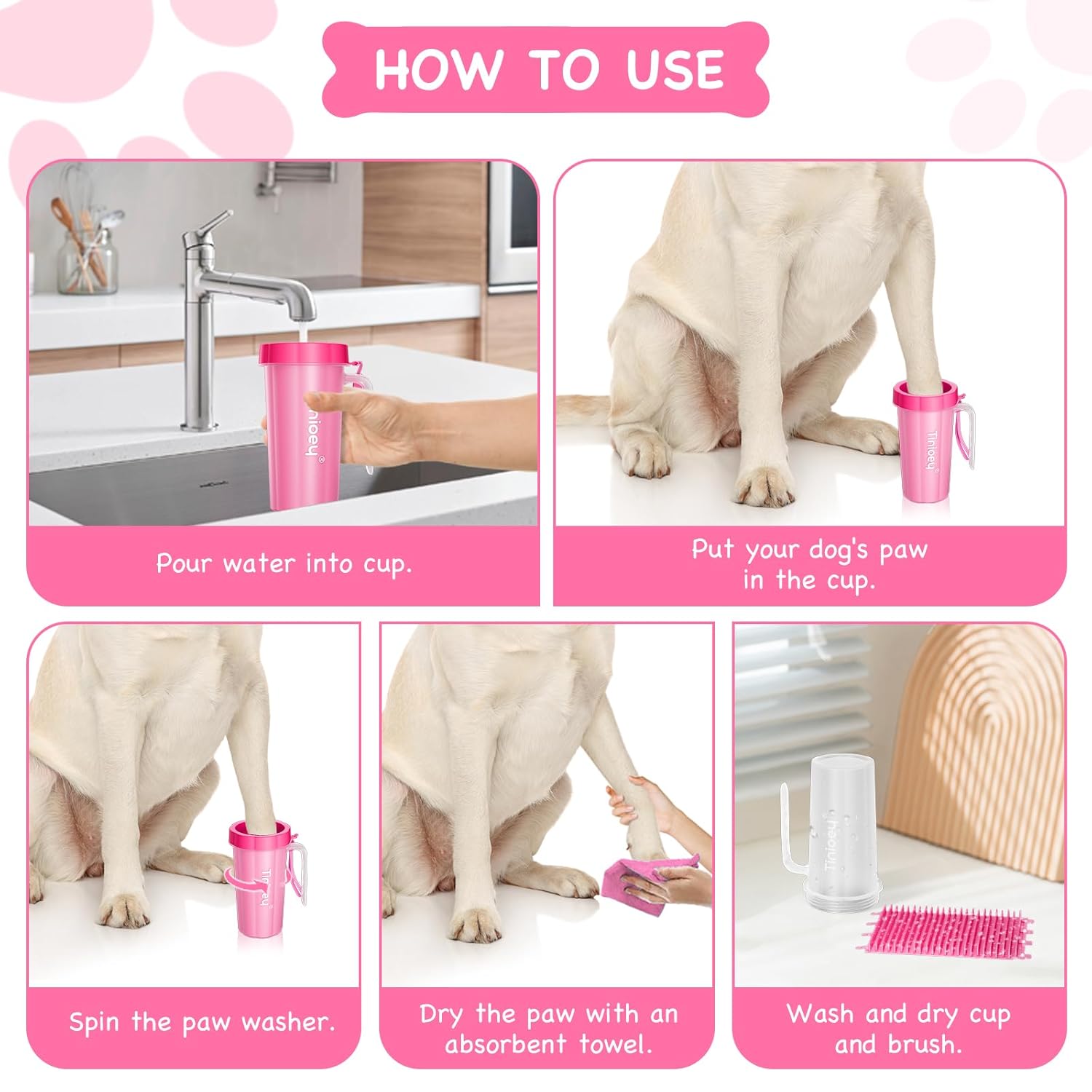 HOW TO USE

Tinioey®

Pour water into cup.

Tinioey®

Put your dog's paw in the cup.

Tinioey®

Spin the paw washer.

Dry the paw with an absorbent towel.

Tinioey

Wash and dry cup and brush.