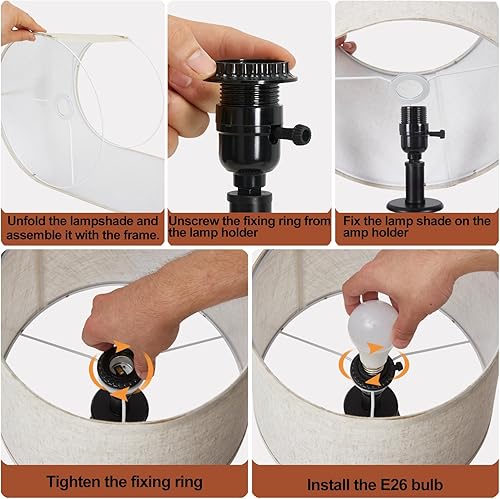 Unfold the lampshade and assemble it with the frame.

Unscrew the fixing ring from the lamp holder

Fix the lamp shade on the amp holder

Tighten the fixing ring

Install the E26 bulb