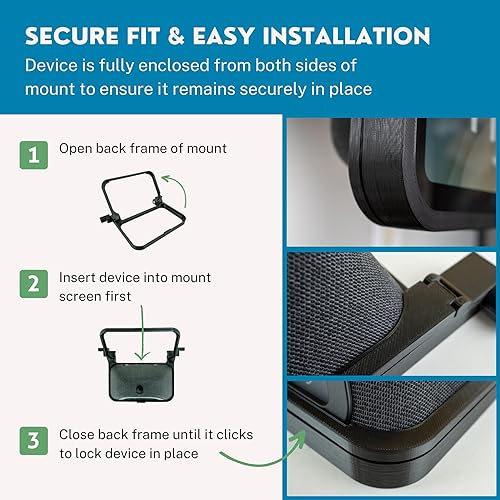 SECURE FIT & EASY INSTALLATION
Device is fully enclosed from both sides of mount to ensure it remains securely in place

1 Open back frame of mount

2 Insert device into mount screen first

3 Close back frame until it clicks to lock device in place