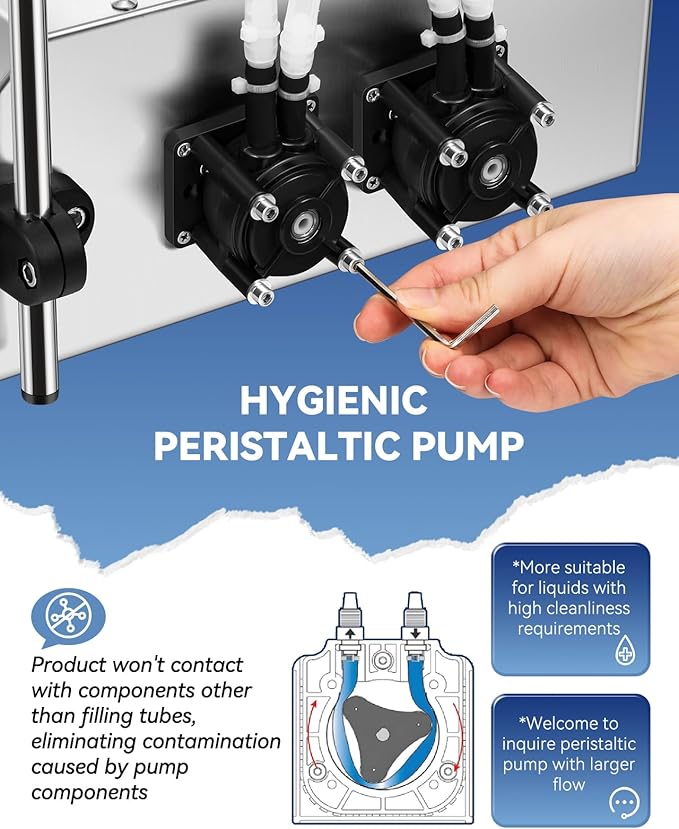 HYGIENIC
PERISTALTIC PUMP

Product won't contact with components other than filling tubes, eliminating contamination caused by pump components

*More suitable for liquids with high cleanliness requirements

*Welcome to inquire peristaltic pump with larger flow