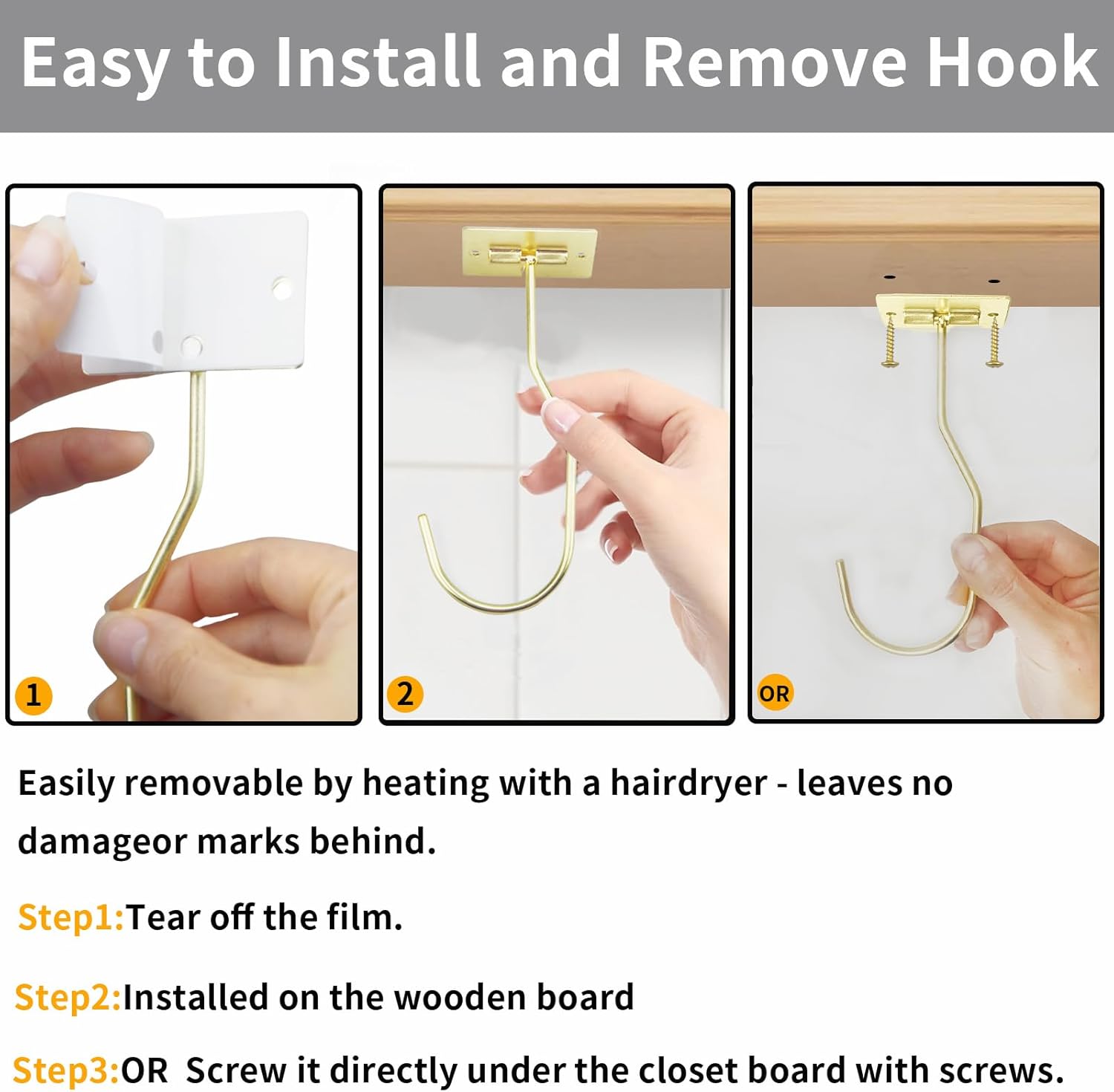 Easy to Install and Remove Hook

1

2

OR

Easily removable by heating with a hairdryer - leaves no damageor marks behind.

Step1:Tear off the film.

Step2:Installed on the wooden board

Step3:OR Screw it directly under the closet board with screws.