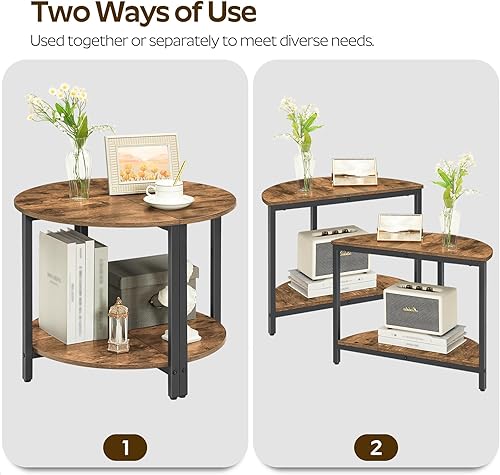 Two Ways of Use

Used together or separately to meet diverse needs.

1

2