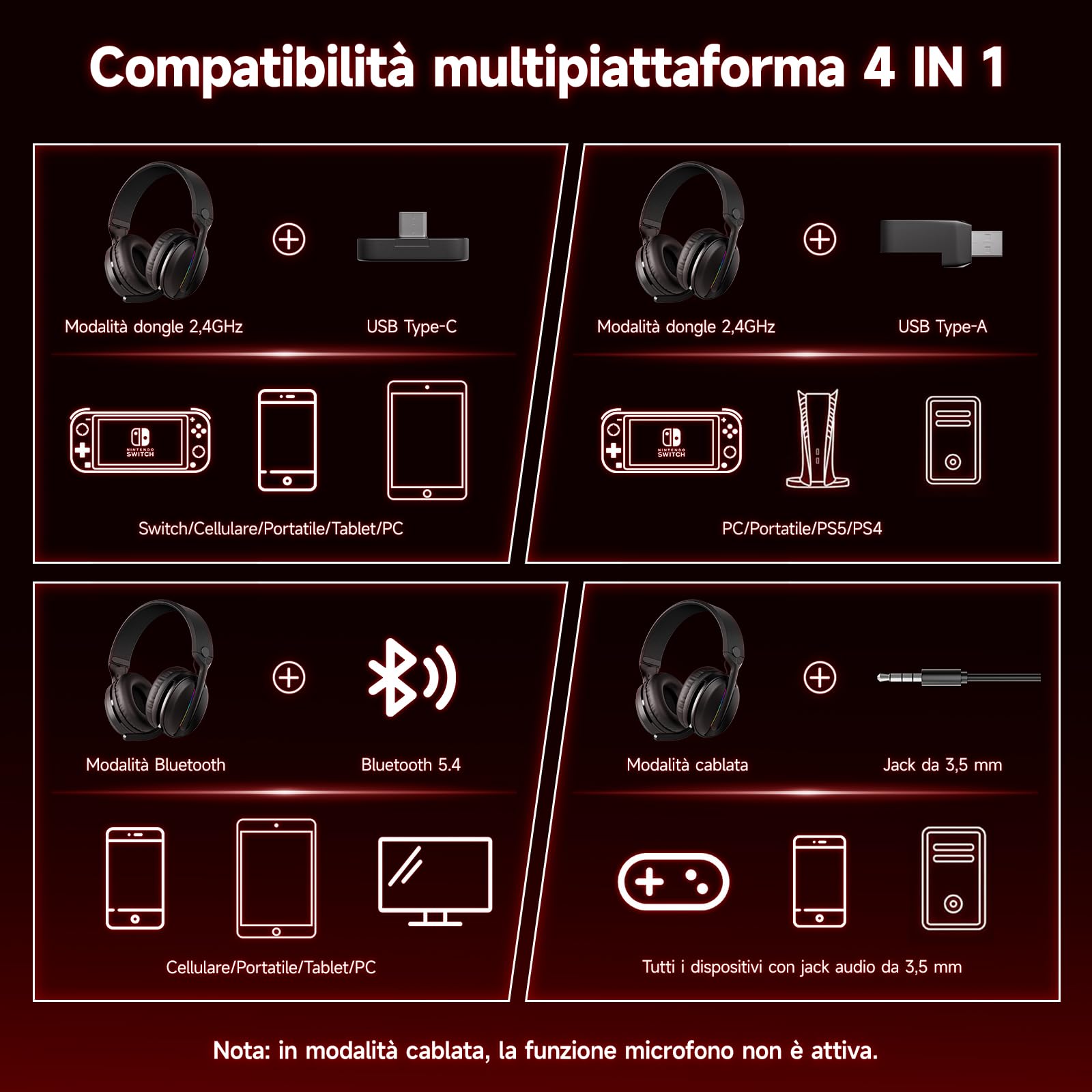 Compatibilità multipiattaforma 4 IN 1

Modalità dongle 2,4GHz

USB Type-C

NINTENDO SWITCH

Switch/Cellulare/Portatile/Tablet/PC

Modalità dongle 2,4GHz

USB Type-A

NINTENDO SWITCH

PC/Portatile/PS5/PS4

Modalità Bluetooth

Bluetooth 5.4

Cellulare/Portatile/Tablet/PC

Modalità cablata

Jack da 3,5 mm

Tutti i dispositivi con jack audio da 3,5 mm

Nota: in modalità cablata, la funzione microfono non è attiva.