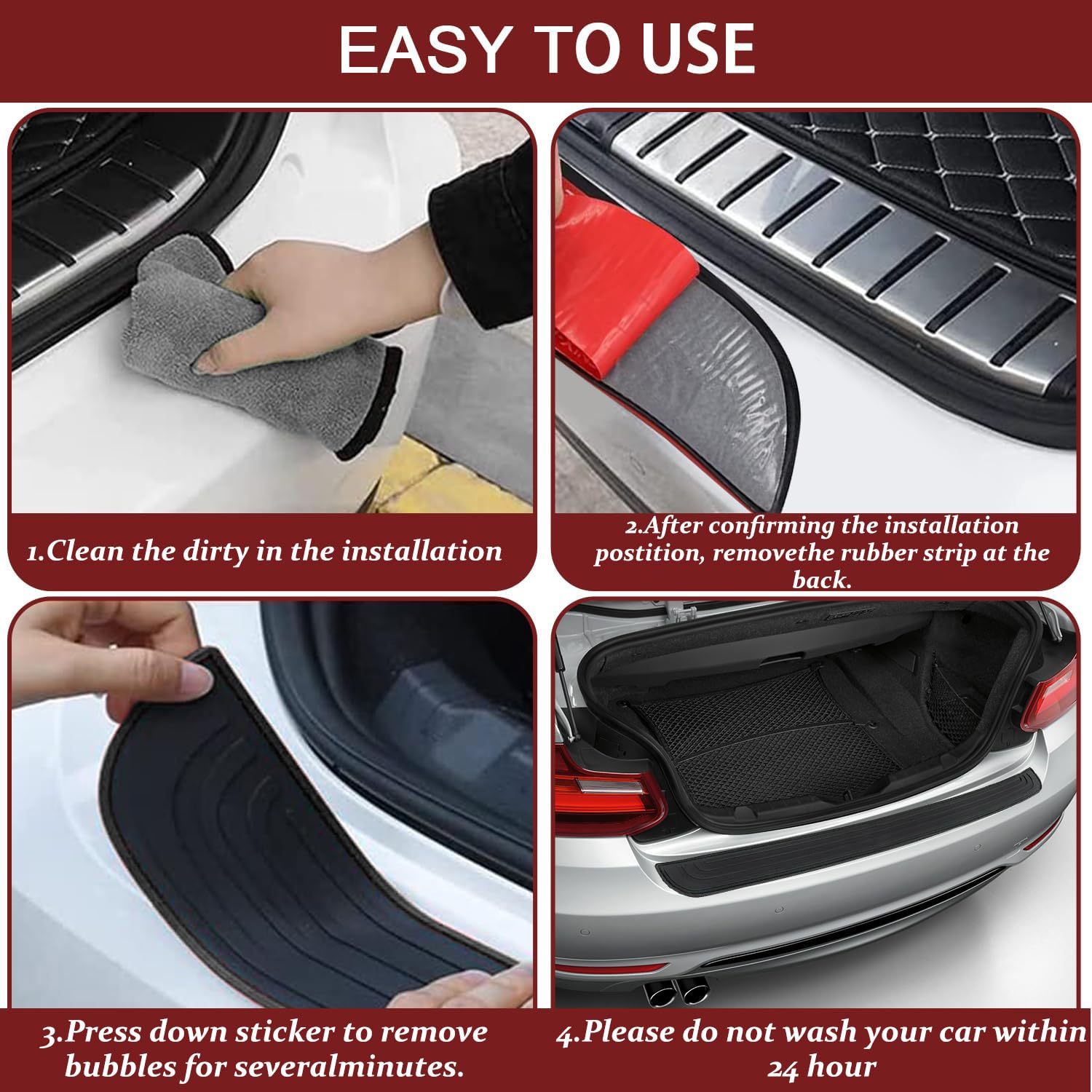 EASY TO USE

1.Clean the dirty in the installation

2.After confirming the installation postition, removethe rubber strip at the back.

3.Press down sticker to remove bubbles for severalminutes.

4.Please do not wash your car within 24 hour