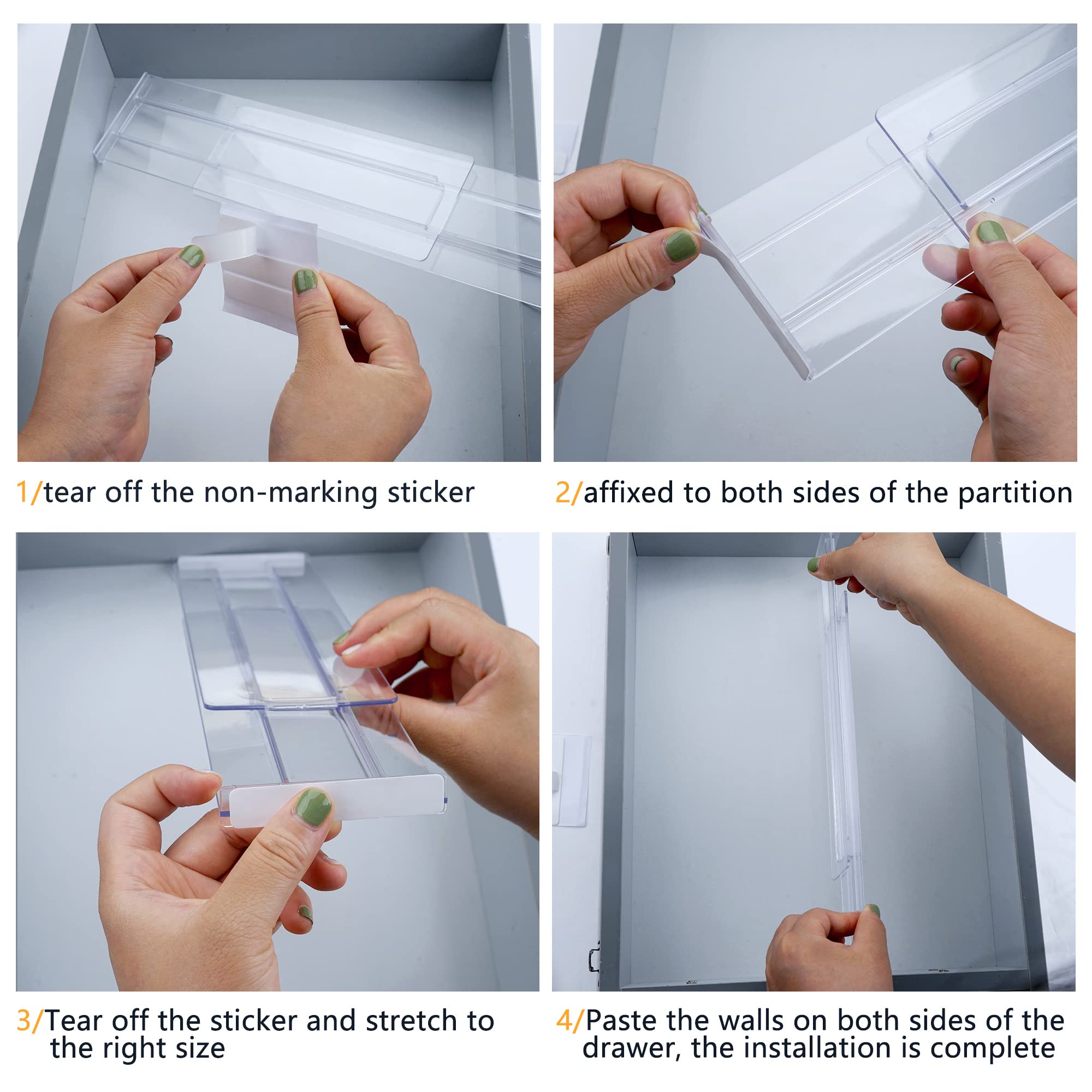 1/tear off the non-marking sticker

2/affixed to both sides of the partition

3/Tear off the sticker and stretch to the right size

4/Paste the walls on both sides of the drawer, the installation is complete