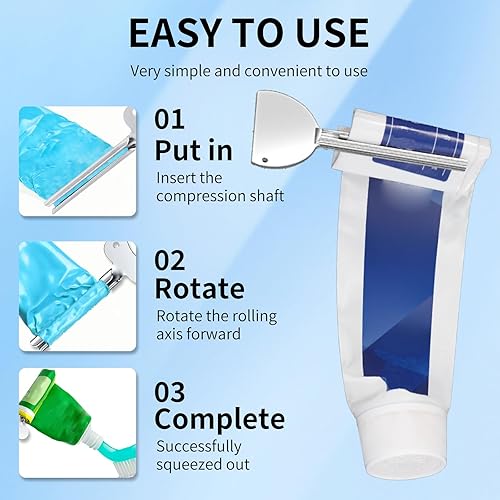 EASY TO USE

Very simple and convenient to use

01
Put in
Insert the compression shaft

02
Rotate
Rotate the rolling axis forward

03
Complete
Successfully squeezed out