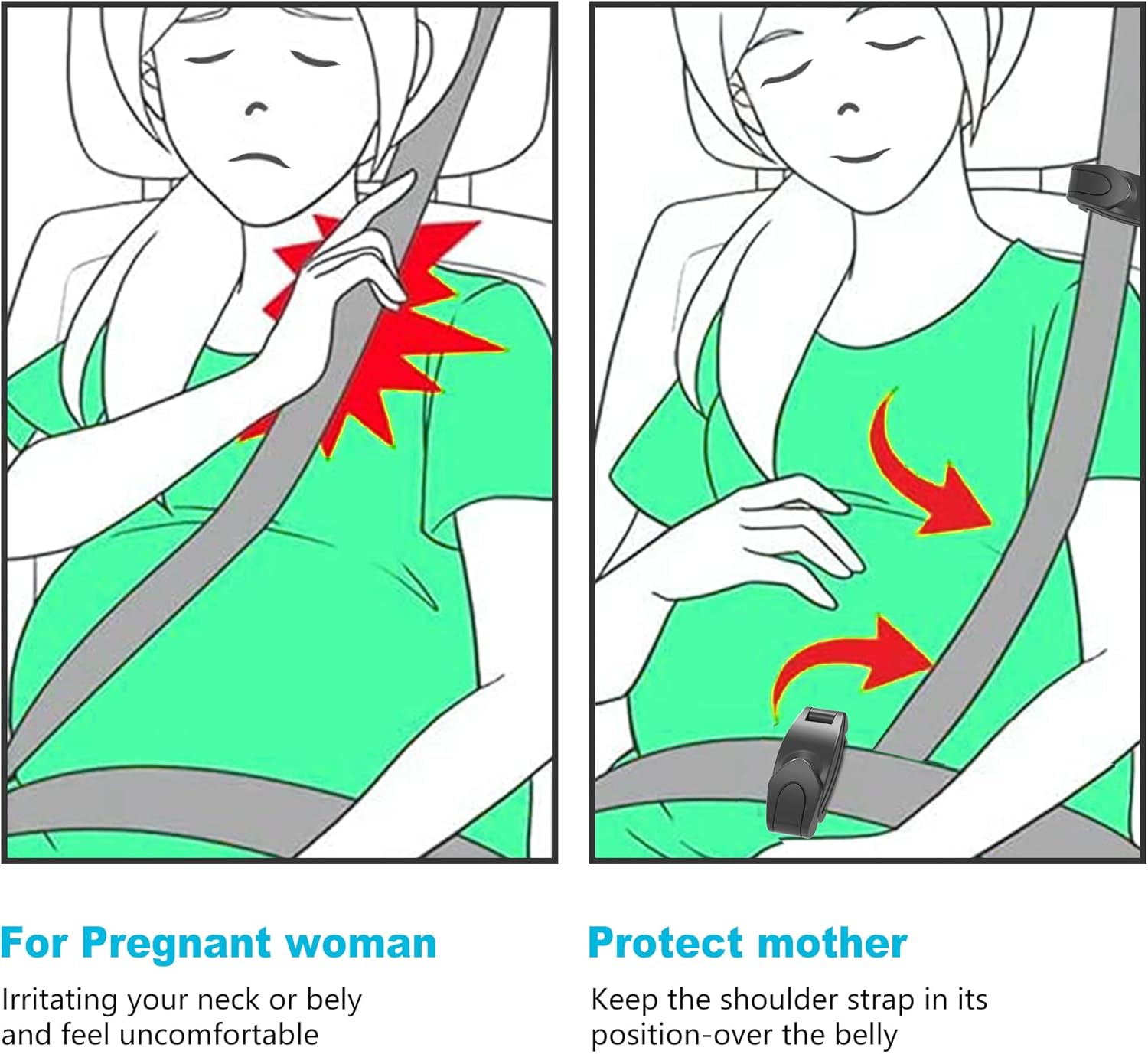 For Pregnant woman

Irritating your neck or bely and feel uncomfortable

Protect mother

Keep the shoulder strap in its position-over the belly