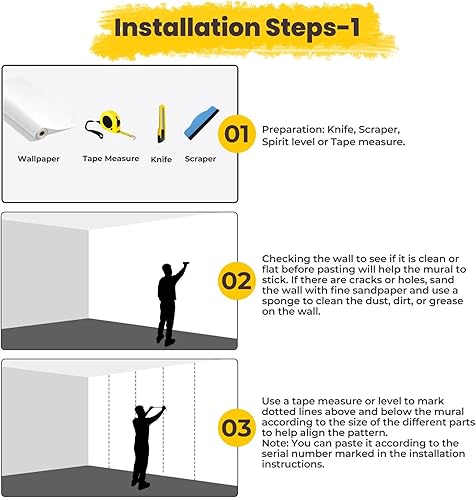 Installation Steps-1

Wallpaper Tape Measure Knife Scraper

01

Preparation: Knife, Scraper, Spirit level or Tape measure.

02

Checking the wall to see if it is clean or flat before pasting will help the mural to stick. If there are cracks or holes, sand the wall with fine sandpaper and use a sponge to clean the dust, dirt, or grease on the wall.

03

Use a tape measure or level to mark dotted lines above and below the mural according to the size of the different parts to help align the pattern.
Note: You can paste it according to the serial number marked in the installation instructions.