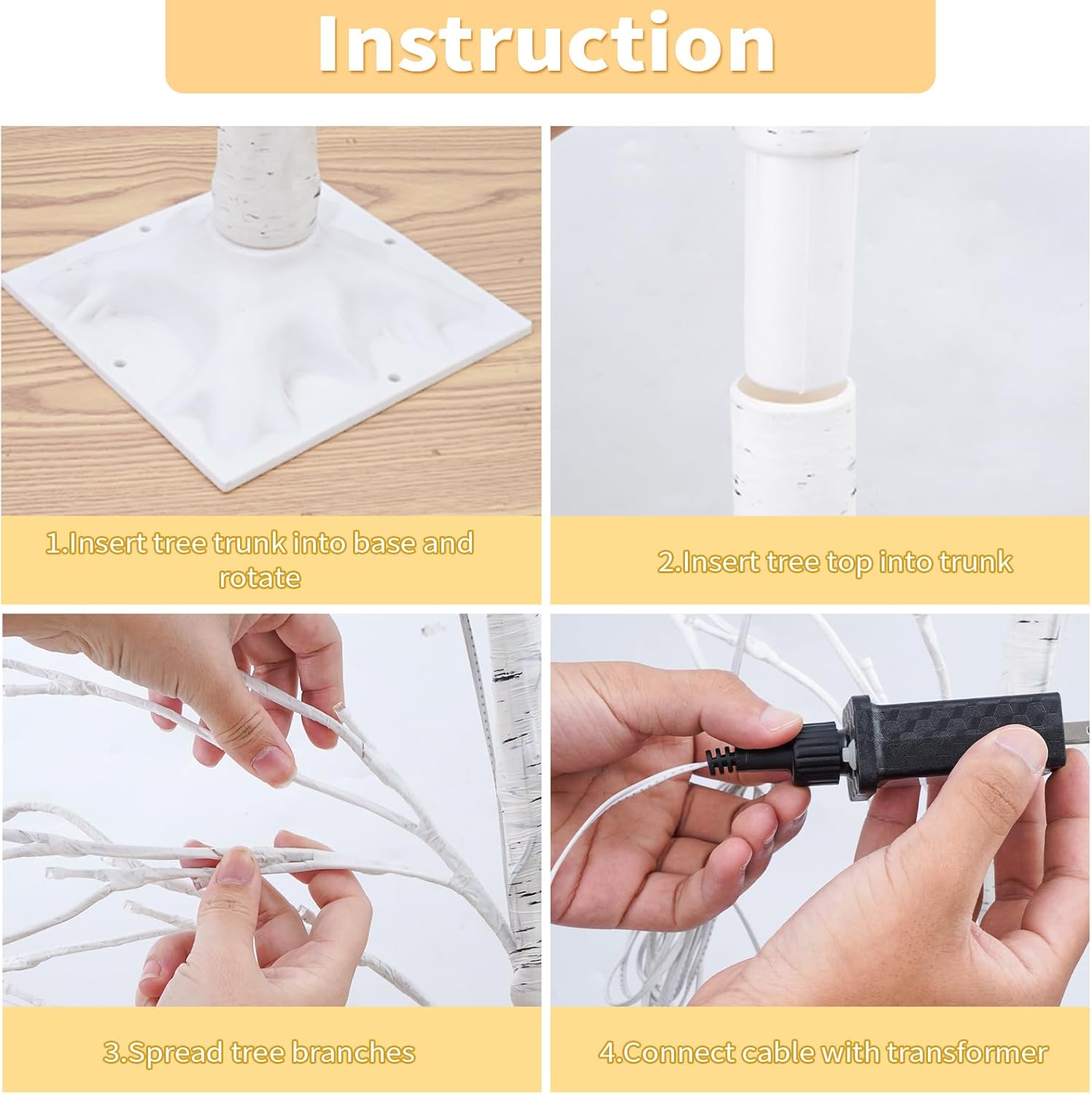 Instruction

1.Insert tree trunk into base and rotate

2.Insert tree top into trunk

3.Spread tree branches

4.Connect cable with transformer