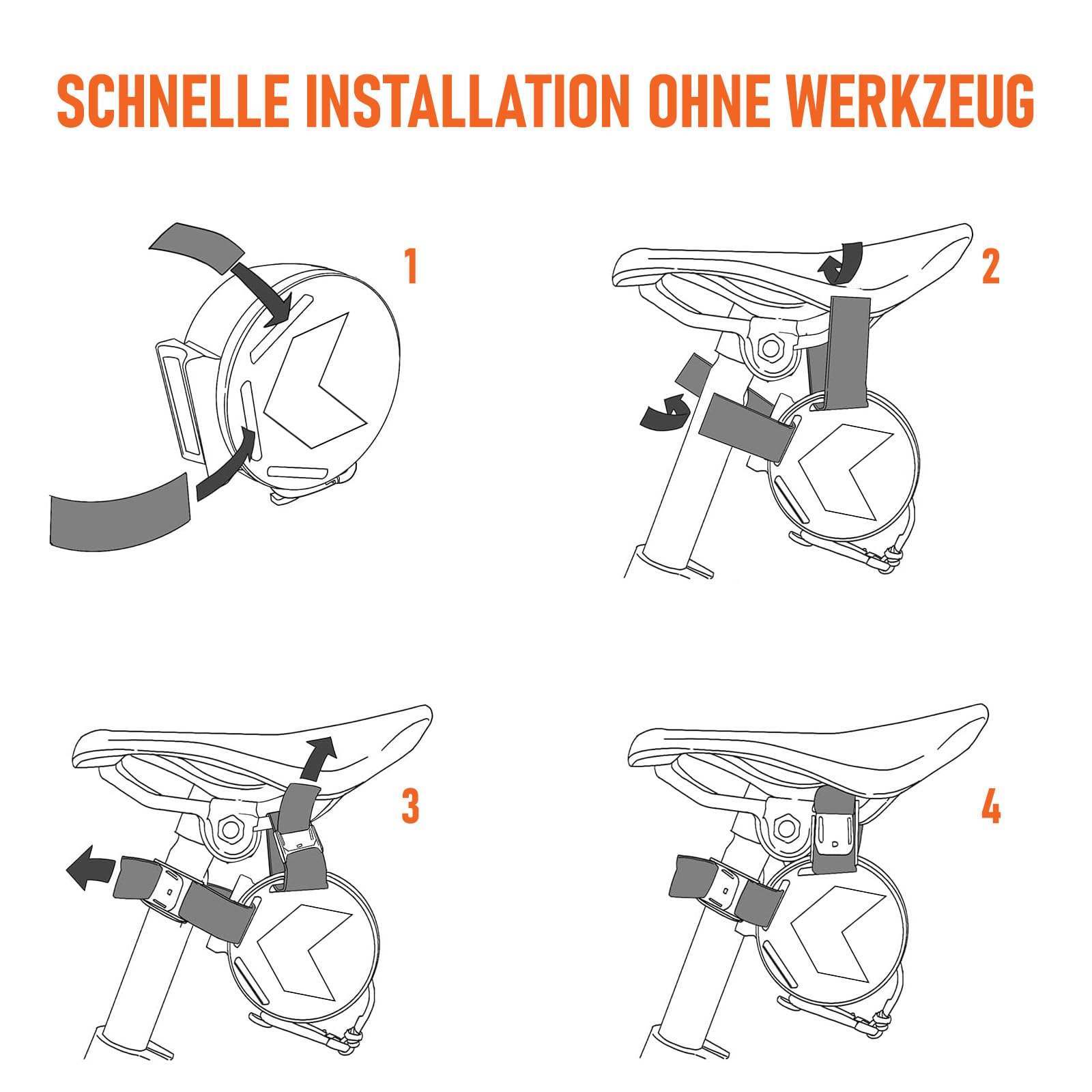 SCHNELLE INSTALLATION OHNE WERKZEUG

1

2

3

4