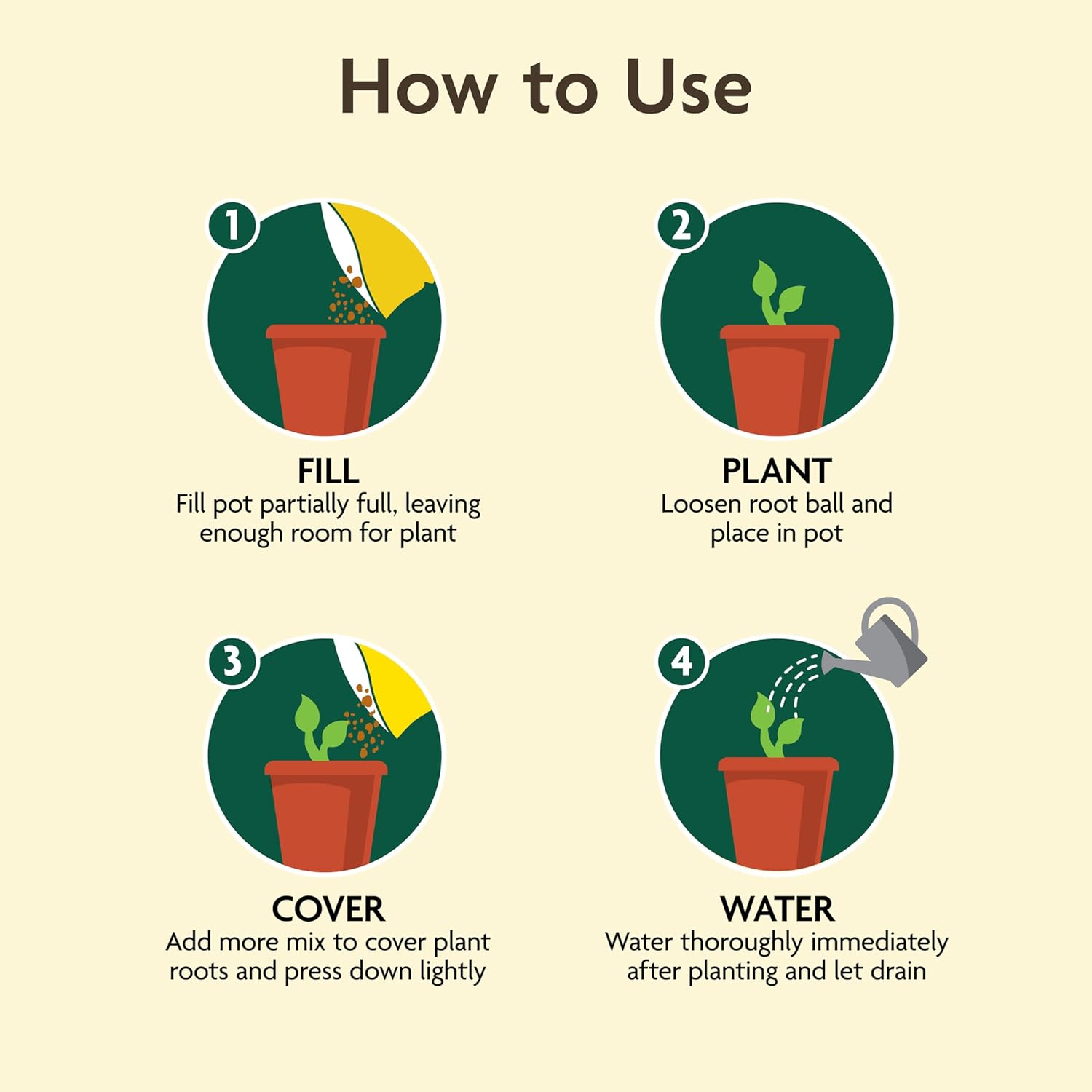 How to Use

1

FILL
Fill pot partially full, leaving enough room for plant

2

PLANT
Loosen root ball and place in pot

3

COVER
Add more mix to cover plant roots and press down lightly

4

WATER
Water thoroughly immediately after planting and let drain