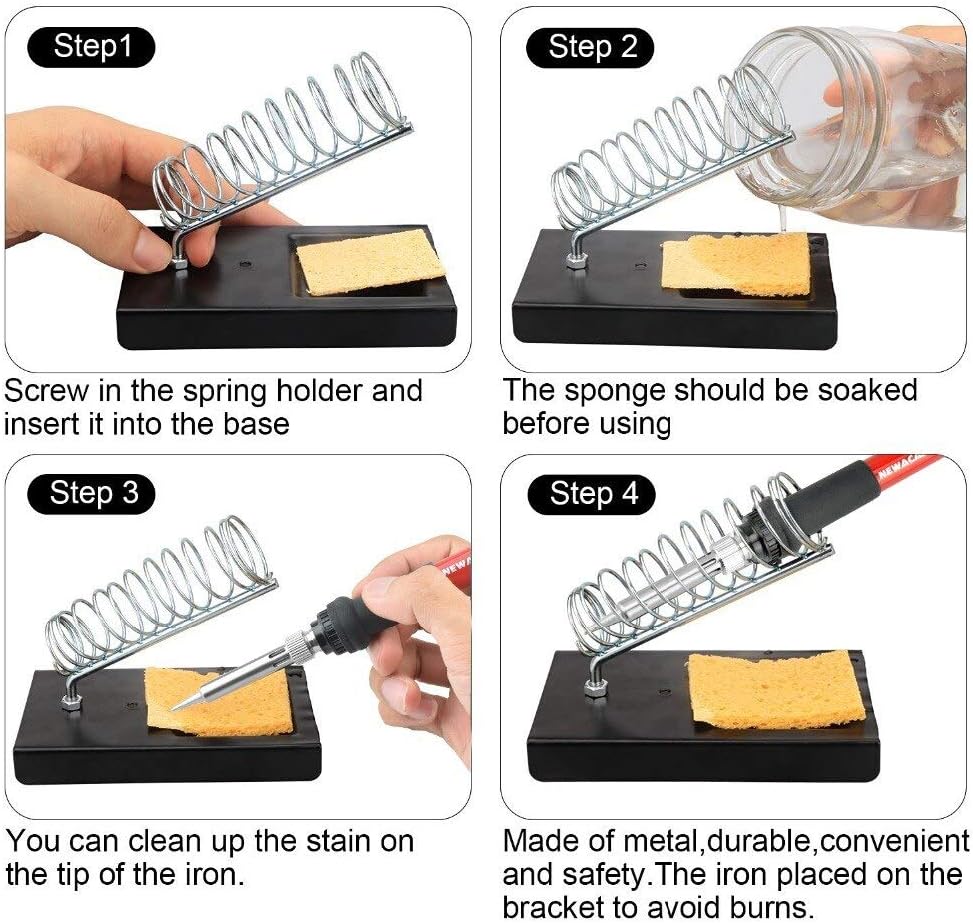 Step1

Screw in the spring holder and insert it into the base

Step 2

The sponge should be soaked before using

Step 3

NEWA

You can clean up the stain on the tip of the iron.

Step 4

NEWAC

Made of metal,durable,convenient and safety.The iron placed on the bracket to avoid burns.