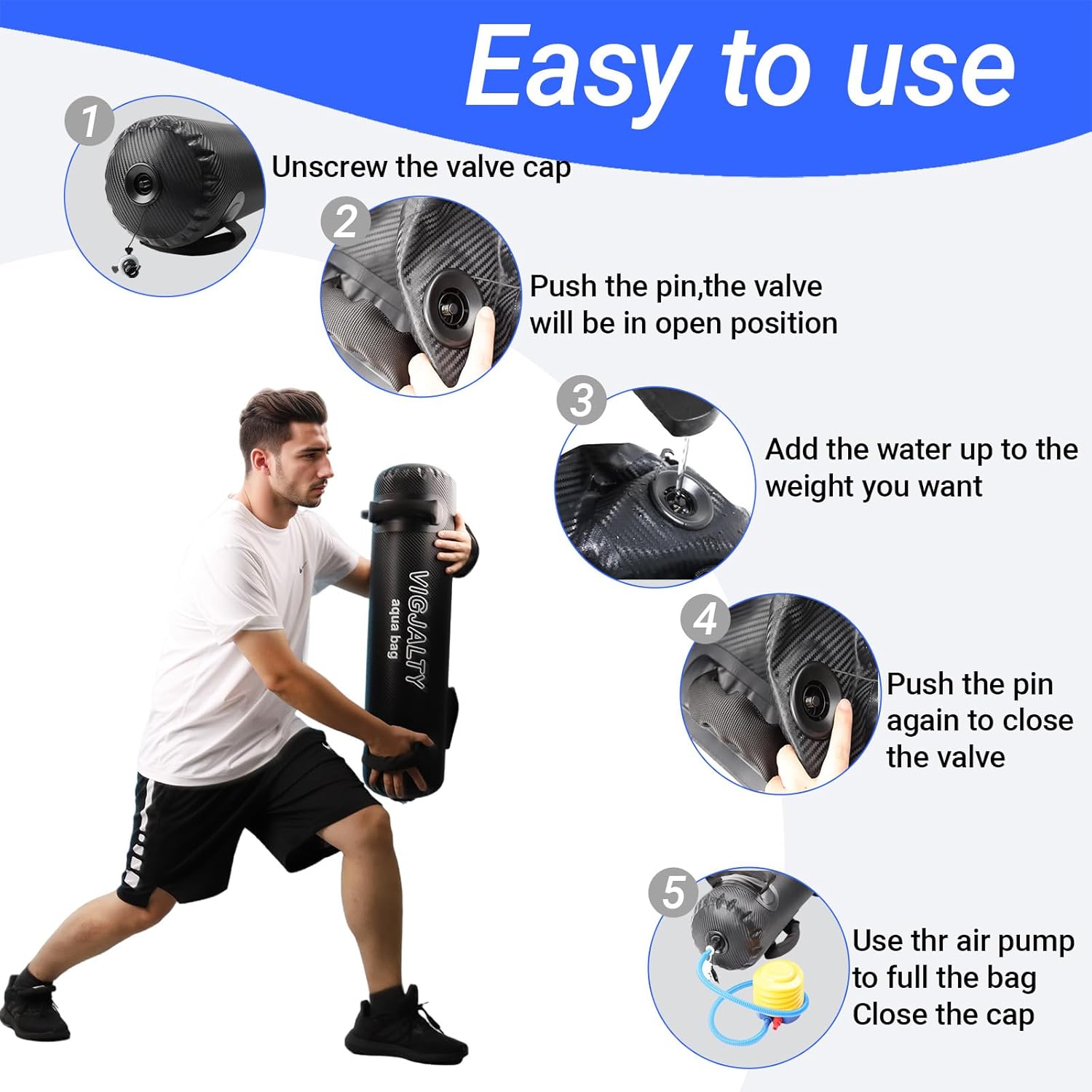 Easy to use

1
Unscrew the valve cap

2
Push the pin,the valve will be in open position

3
Add the water up to the weight you want

4
Push the pin again to close the valve

5
Use thr air pump to full the bag Close the cap

VIGJALTY
aqua bag