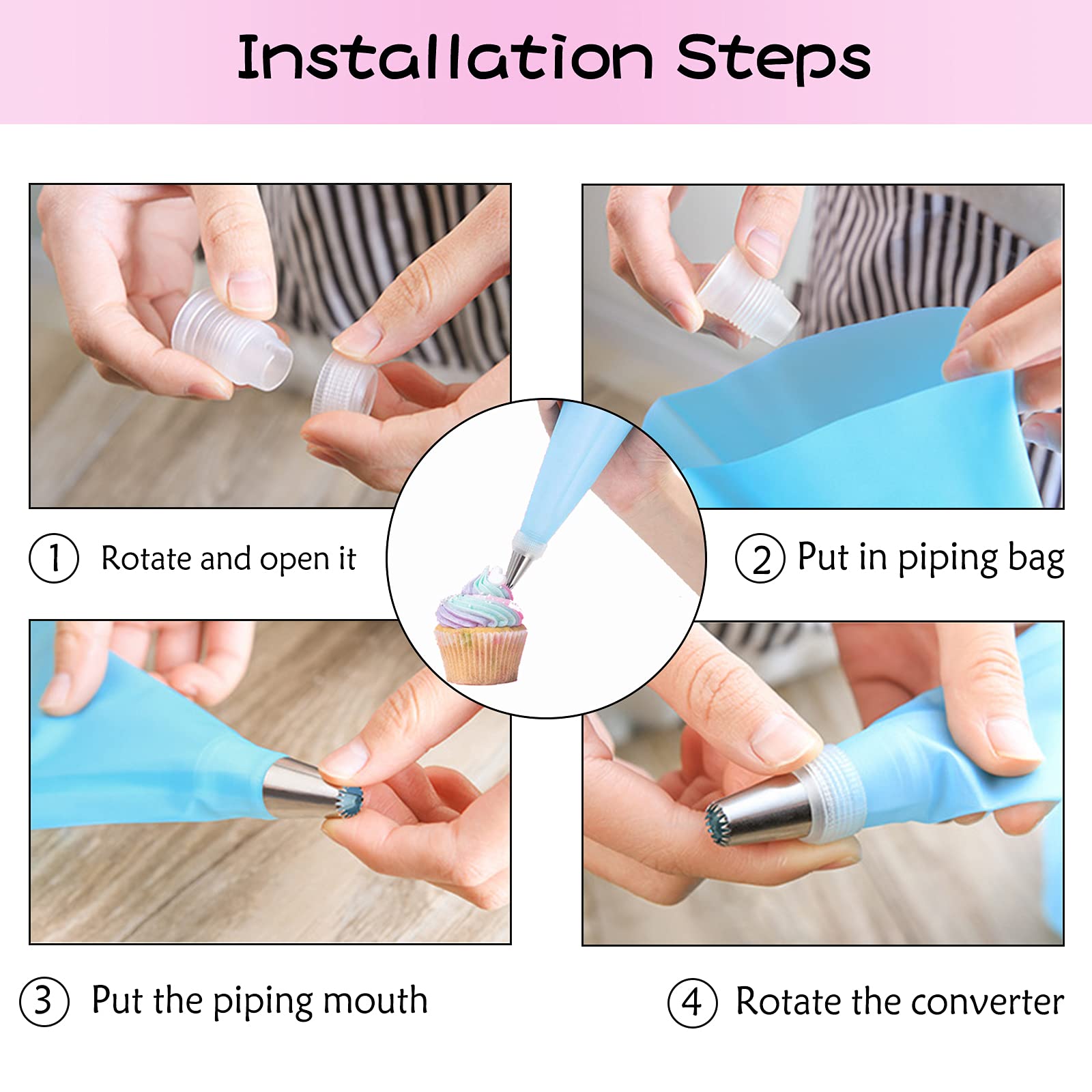 Installation Steps

① Rotate and open it

② Put in piping bag

③ Put the piping mouth

④ Rotate the converter