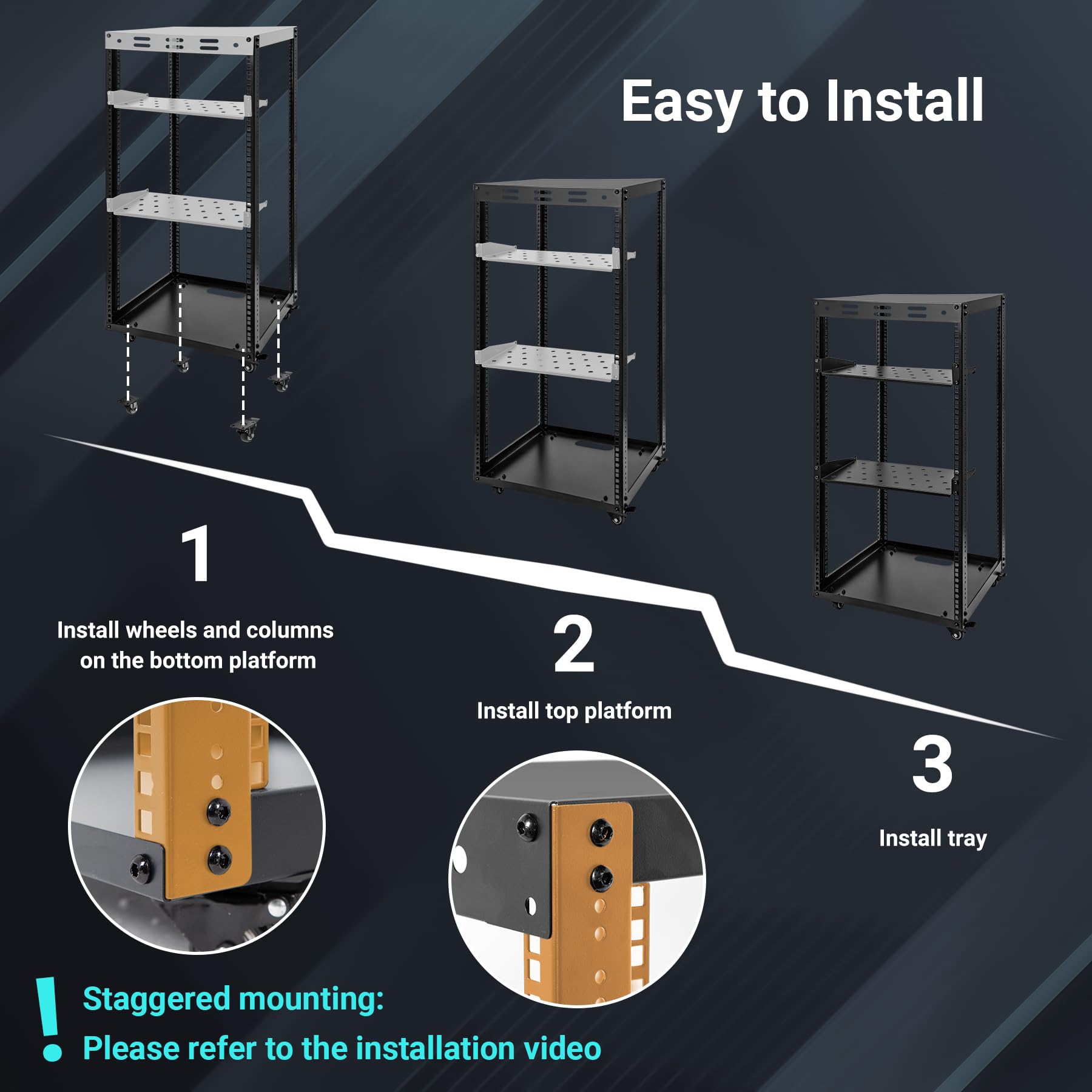 Easy to Install

1

Install wheels and columns on the bottom platform

2

Install top platform

3

Install tray

!

Staggered mounting:

Please refer to the installation video