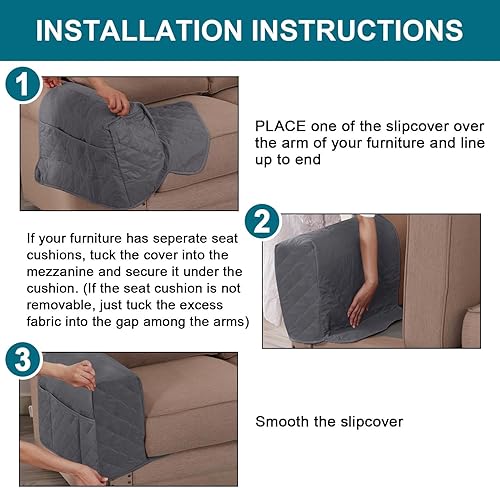 INSTALLATION INSTRUCTIONS

1

PLACE one of the slipcover over the arm of your furniture and line up to end

2

If your furniture has seperate seat cushions, tuck the cover into the mezzanine and secure it under the cushion. (If the seat cushion is not removable, just tuck the excess fabric into the gap among the arms)

3

Smooth the slipcover