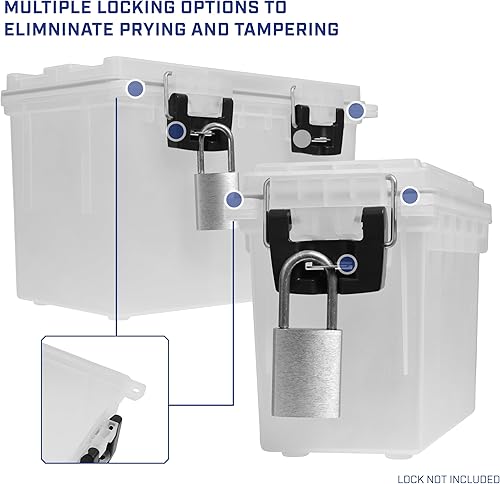 MULTIPLE LOCKING OPTIONS TO ELIMNINATE PRYING AND TAMPERING

LOCK NOT INCLUDED