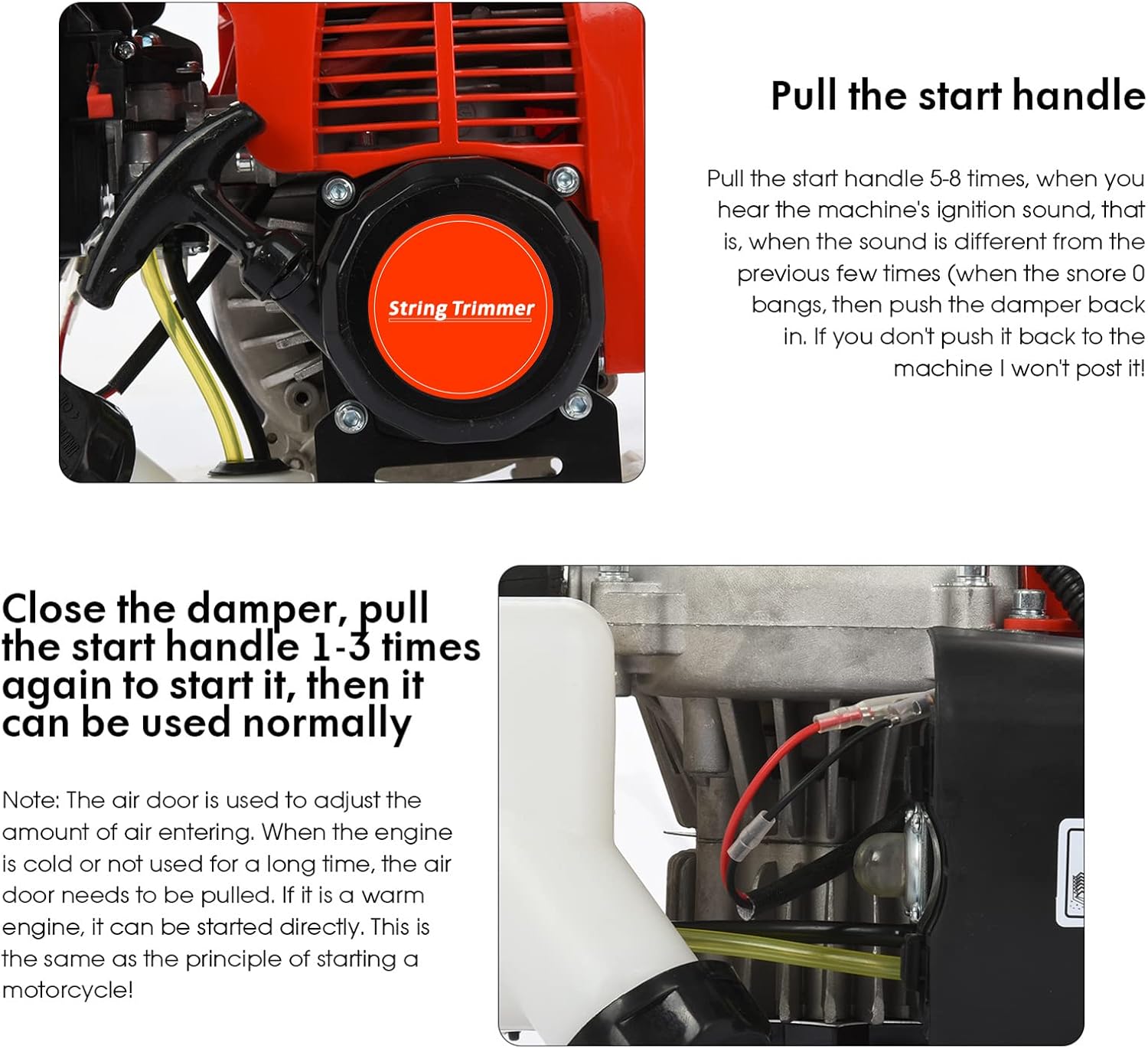 String Trimmer

Pull the start handle

Pull the start handle 5-8 times, when you hear the machine's ignition sound, that is, when the sound is different from the previous few times (when the snore 0 bangs, then push the damper back in. If you don't push it back to the machine I won't post it!

Close the damper, pull the start handle 1-3 times again to start it, then it can be used normally

Note: The air door is used to adjust the amount of air entering. When the engine is cold or not used for a long time, the air door needs to be pulled. If it is a warm engine, it can be started directly. This is the same as the principle of starting a motorcycle!