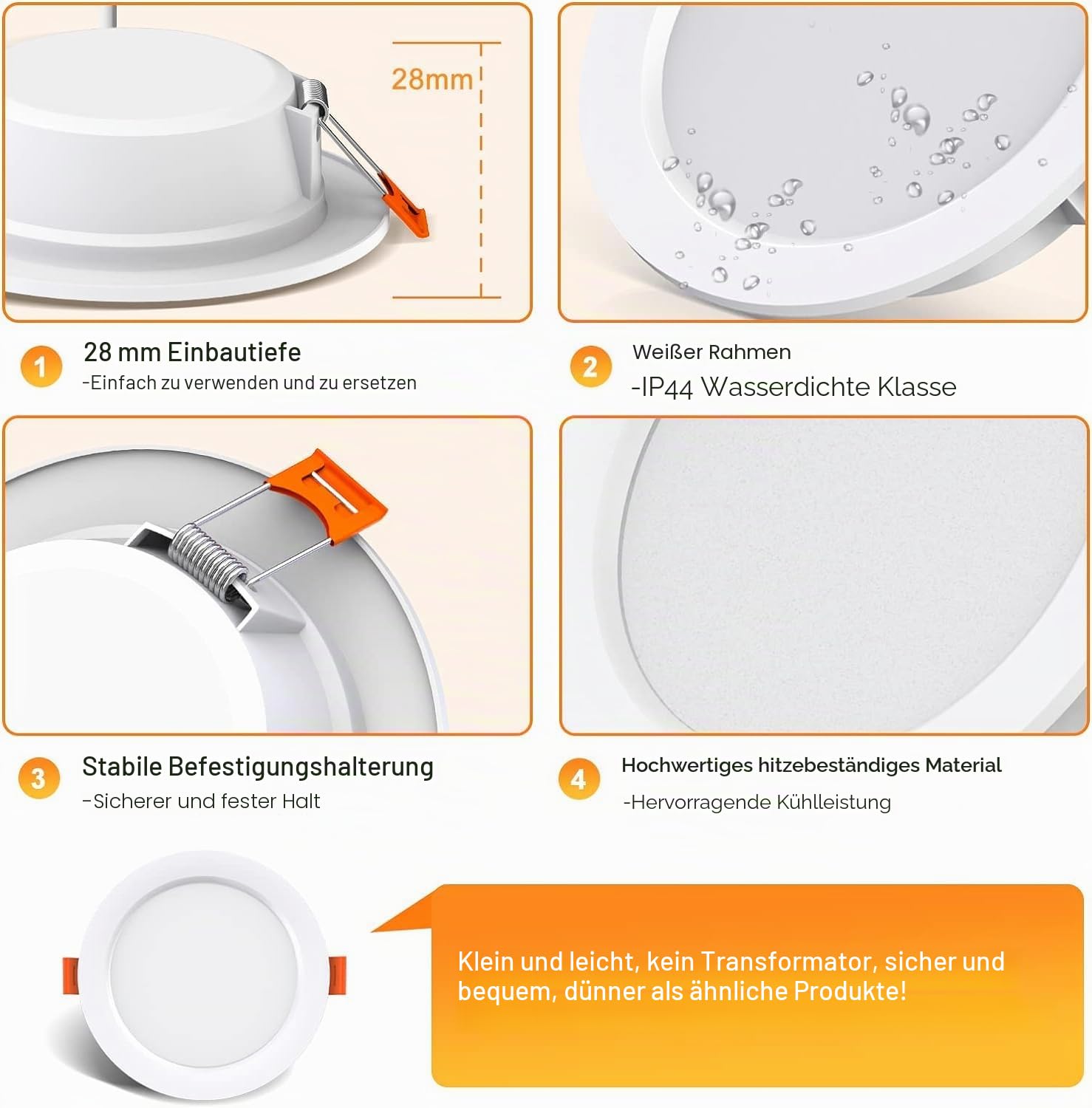 28mm

1
28 mm Einbautiefe
-Einfach zu verwenden und zu ersetzen

2
Weißer Rahmen
-IP44 Wasserdichte Klasse

3
Stabile Befestigungshalterung
-Sicherer und fester Halt

4
Hochwertiges hitzebeständiges Material
-Hervorragende Kühlleistung

Klein und leicht, kein Transformator, sicher und bequem, dünner als ähnliche Produkte!