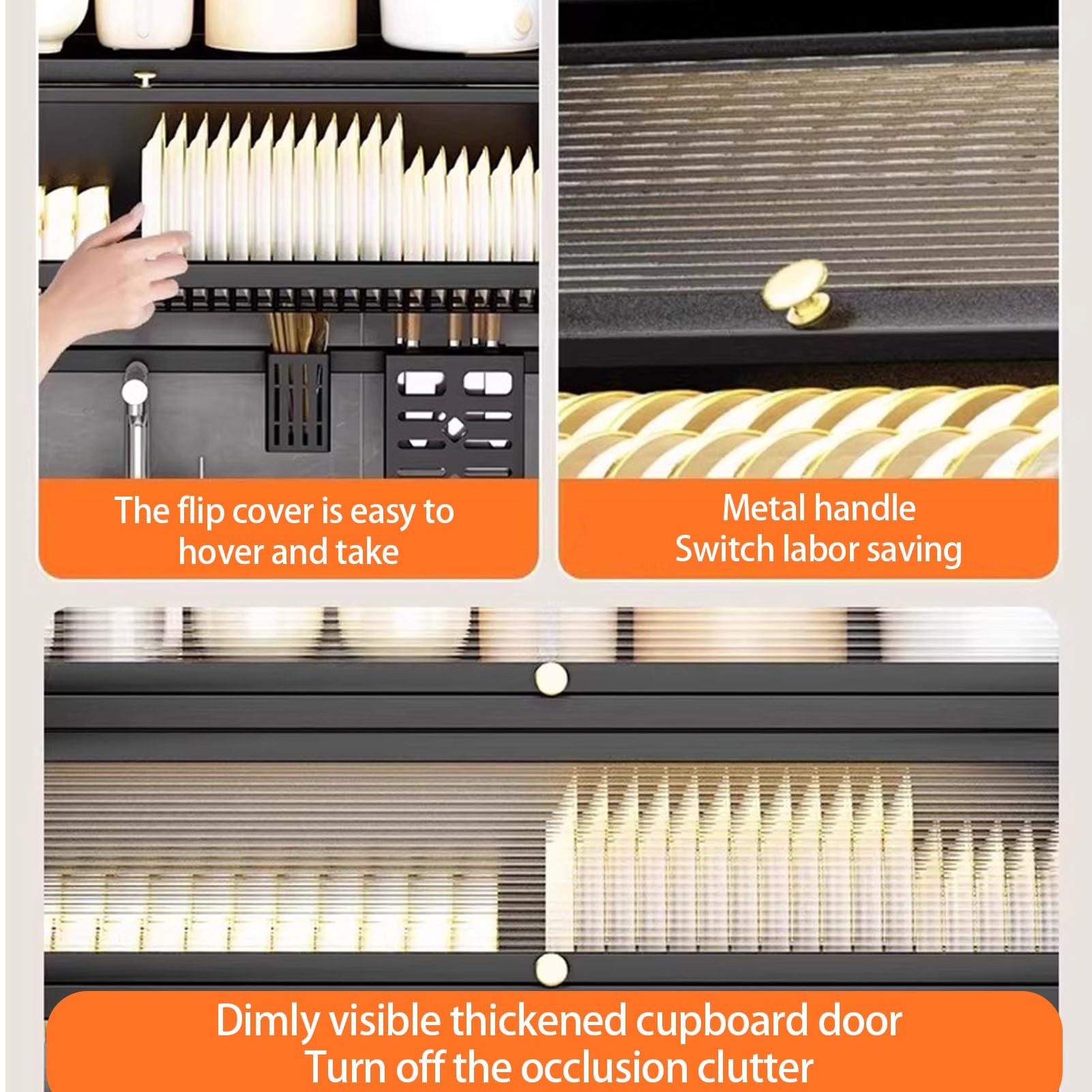 The flip cover is easy to hover and take

Metal handle
Switch labor saving

Dimly visible thickened cupboard door
Turn off the occlusion clutter