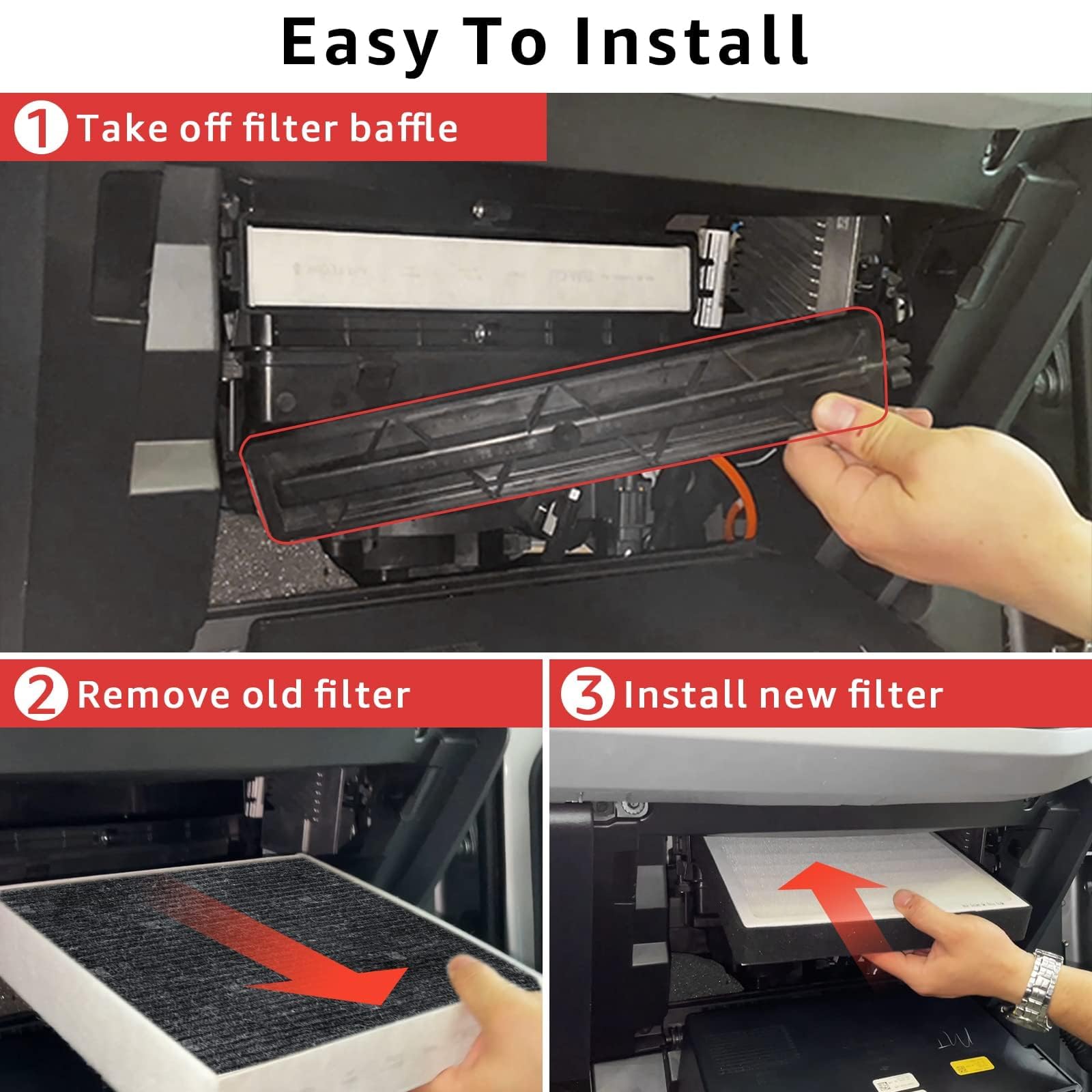 Easy To Install

1 Take off filter baffle

2 Remove old filter

3 Install new filter