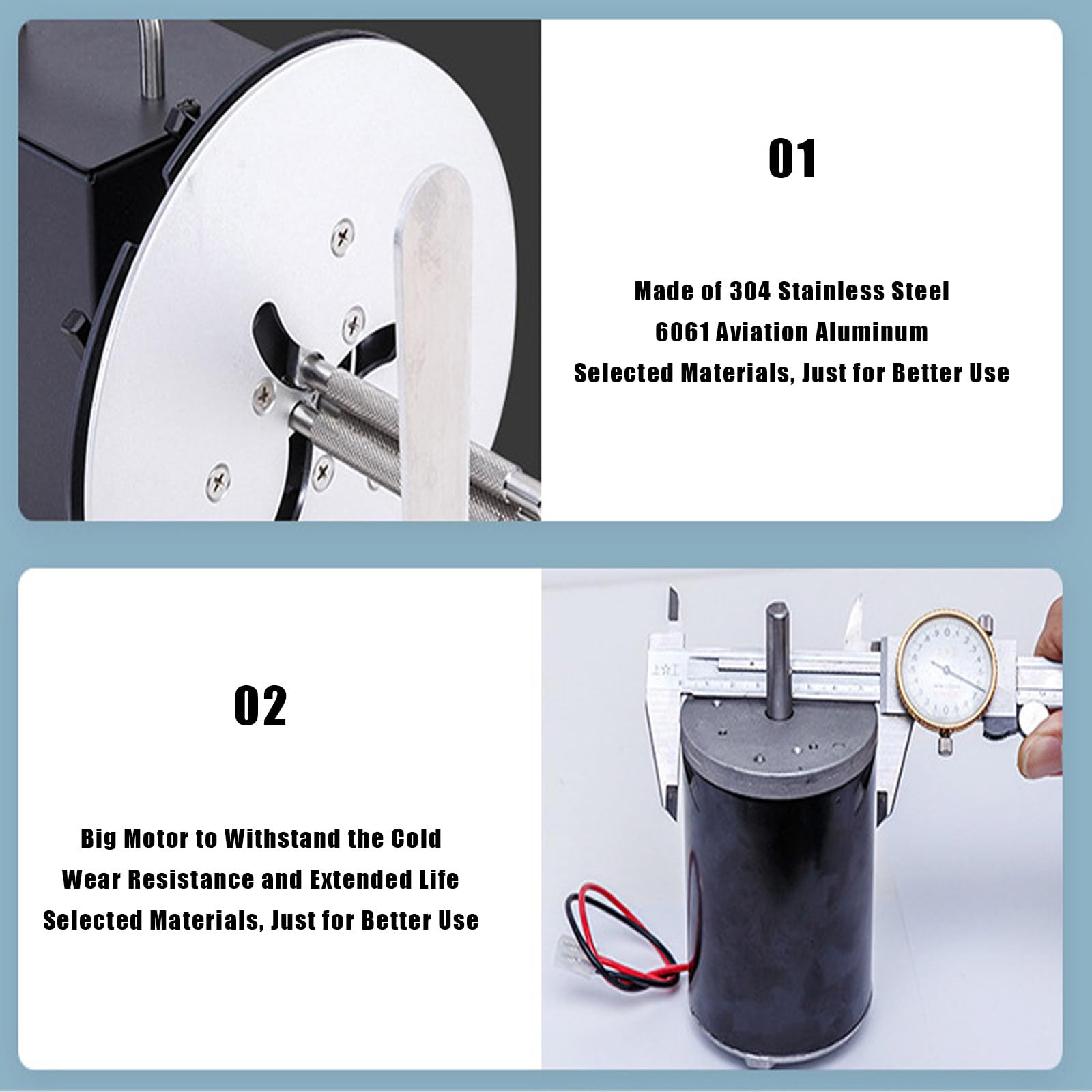 01

Made of 304 Stainless Steel
6061 Aviation Aluminum
Selected Materials, Just for Better Use

02

Big Motor to Withstand the Cold
Wear Resistance and Extended Life
Selected Materials, Just for Better Use