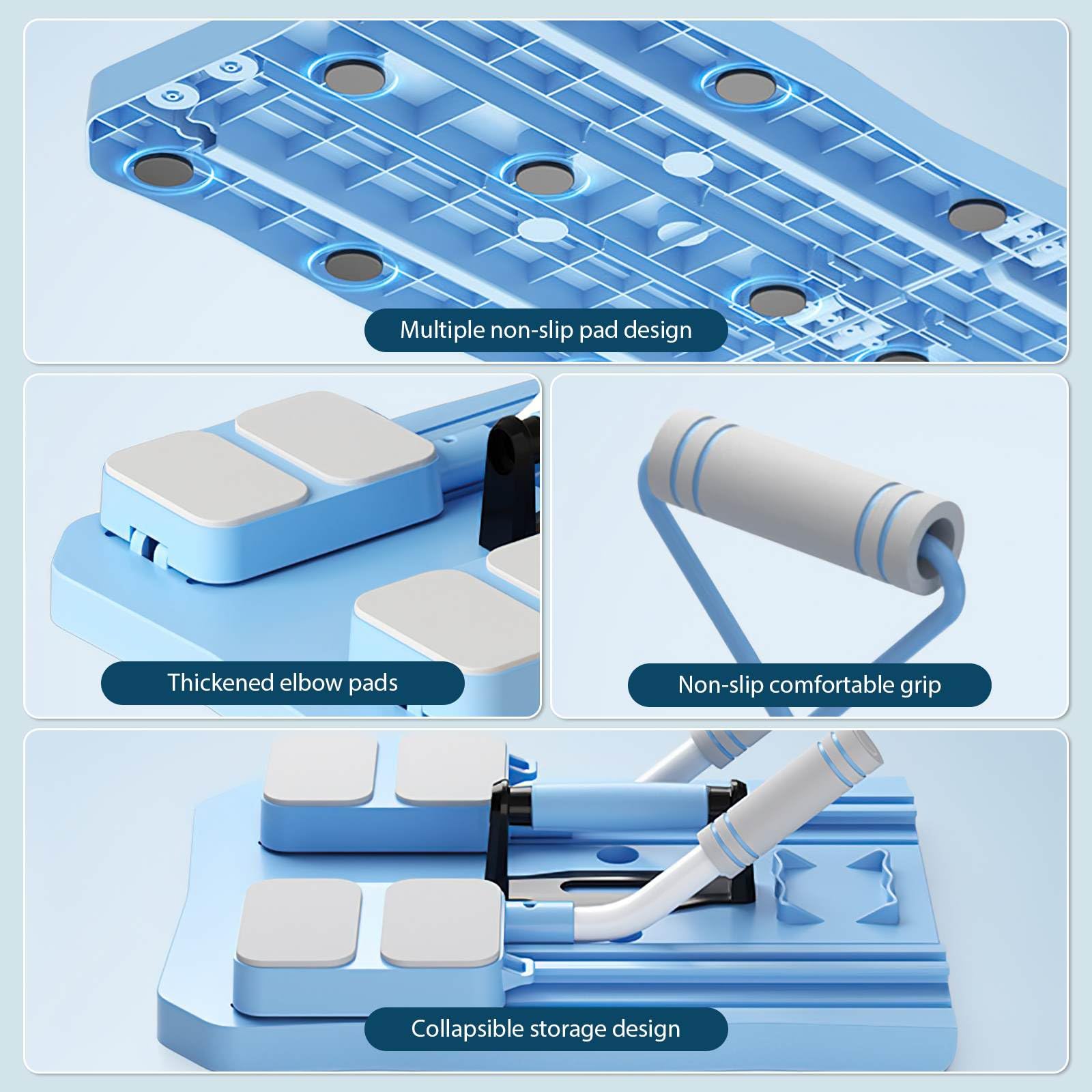 Multiple non-slip pad design

Thickened elbow pads

Non-slip comfortable grip

Collapsible storage design