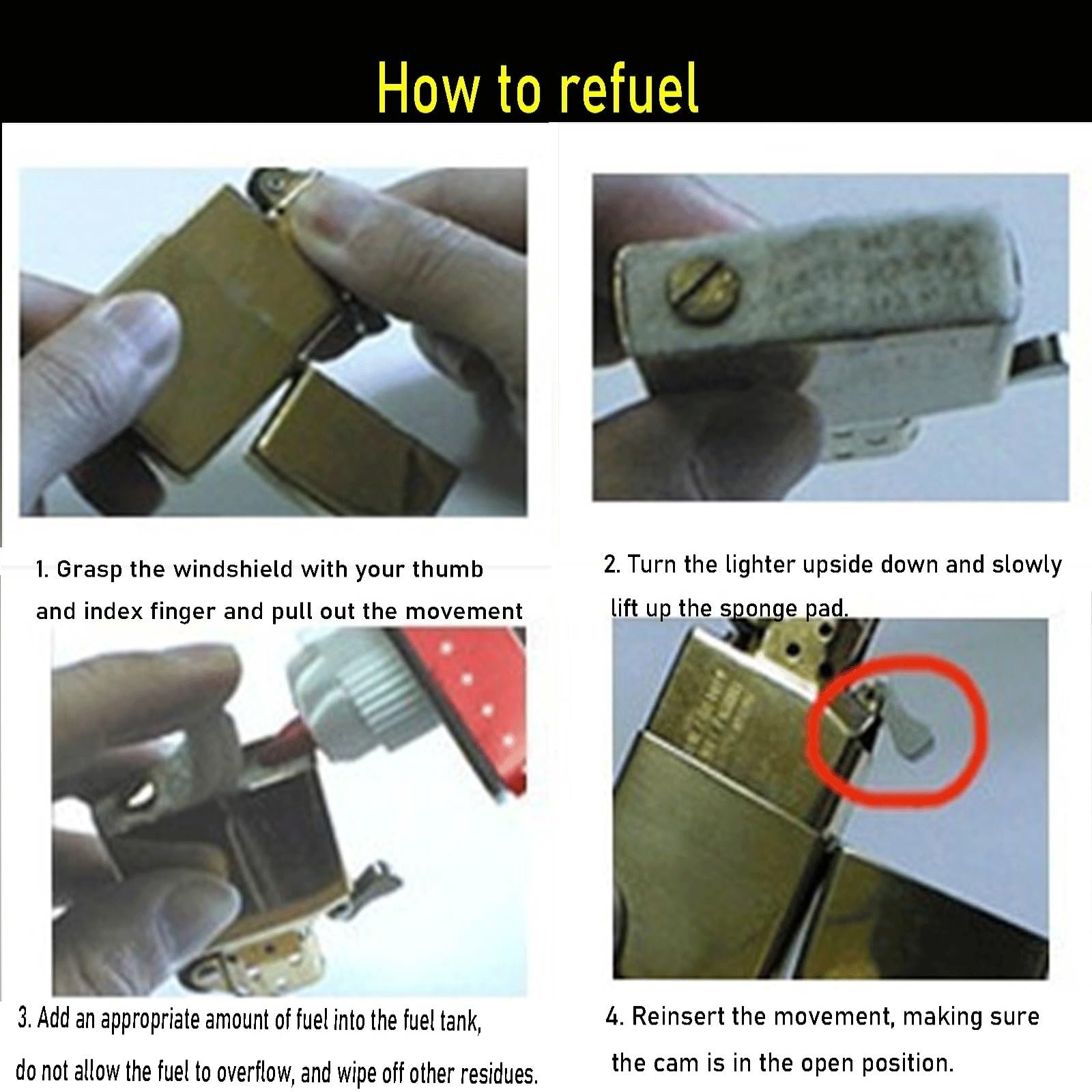 How to refuel

1. Grasp the windshield with your thumb and index finger and pull out the movement

2. Turn the lighter upside down and slowly lift up the sponge pad.

3. Add an appropriate amount of fuel into the fuel tank, do not allow the fuel to overflow, and wipe off other residues.

4. Reinsert the movement, making sure the cam is in the open position.