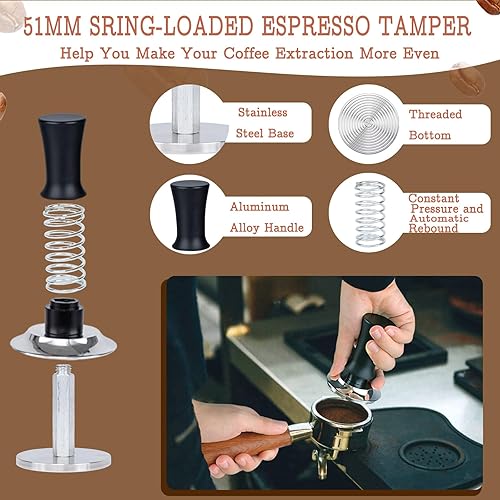 51MM SRING-LOADED ESPRESSO TAMPER
Help You Make Your Coffee Extraction More Even

Stainless Steel Base

Threaded Bottom

Aluminum Alloy Handle

Constant Pressure and Automatic Rebound