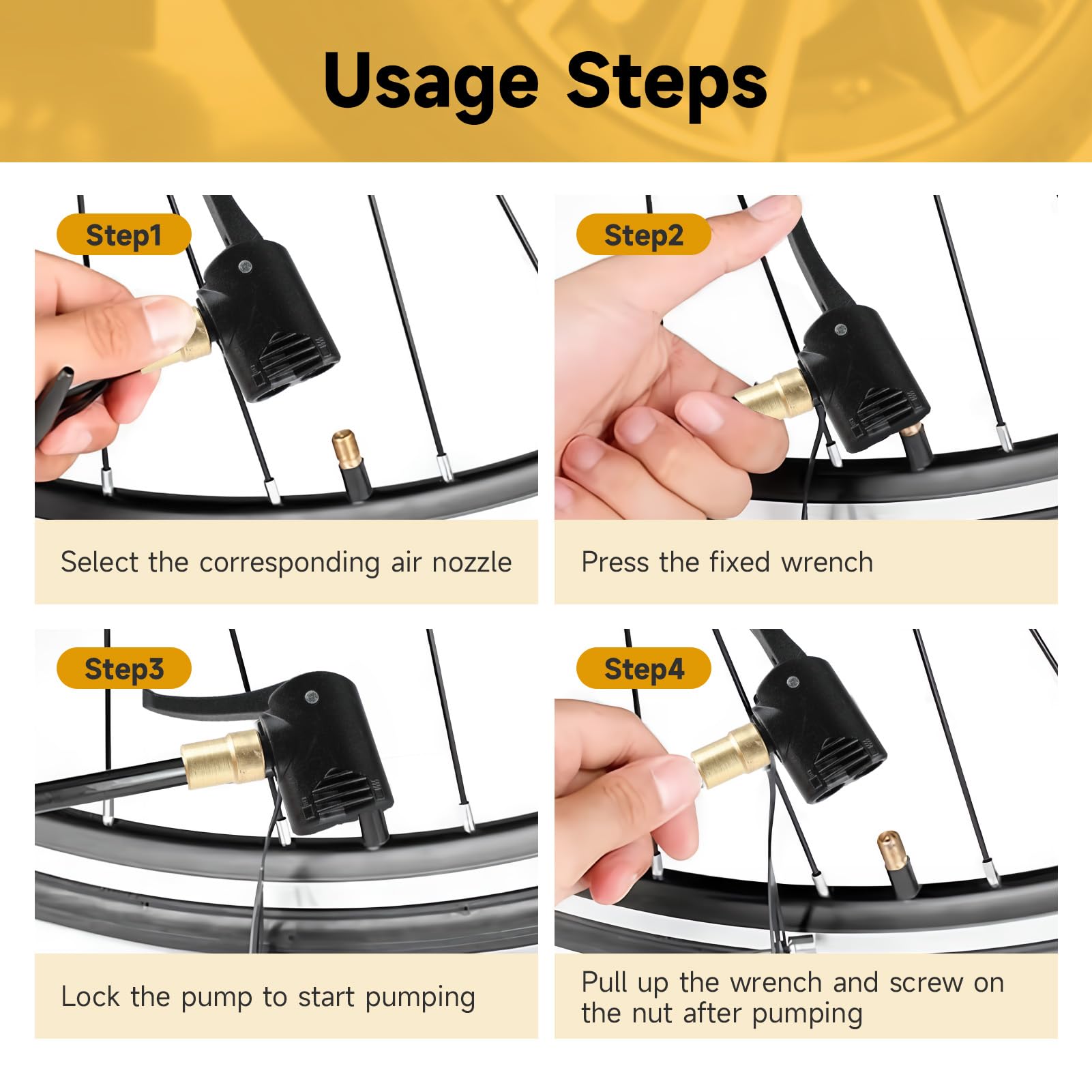 Usage Steps

Step1

Select the corresponding air nozzle

Step2

Press the fixed wrench

Step3

Lock the pump to start pumping

Step4

Pull up the wrench and screw on the nut after pumping