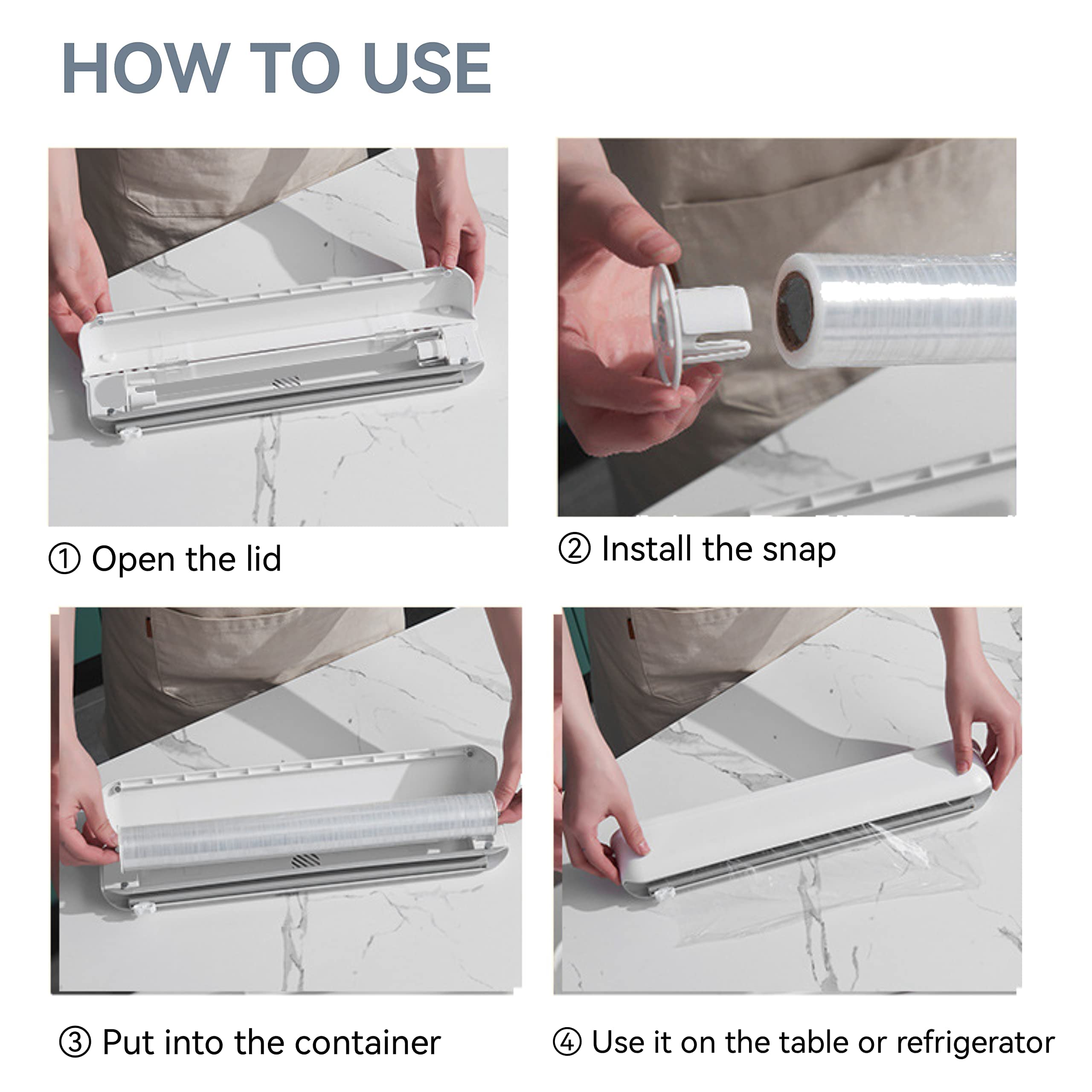 HOW TO USE

① Open the lid

② Install the snap

③ Put into the container

④ Use it on the table or refrigerator