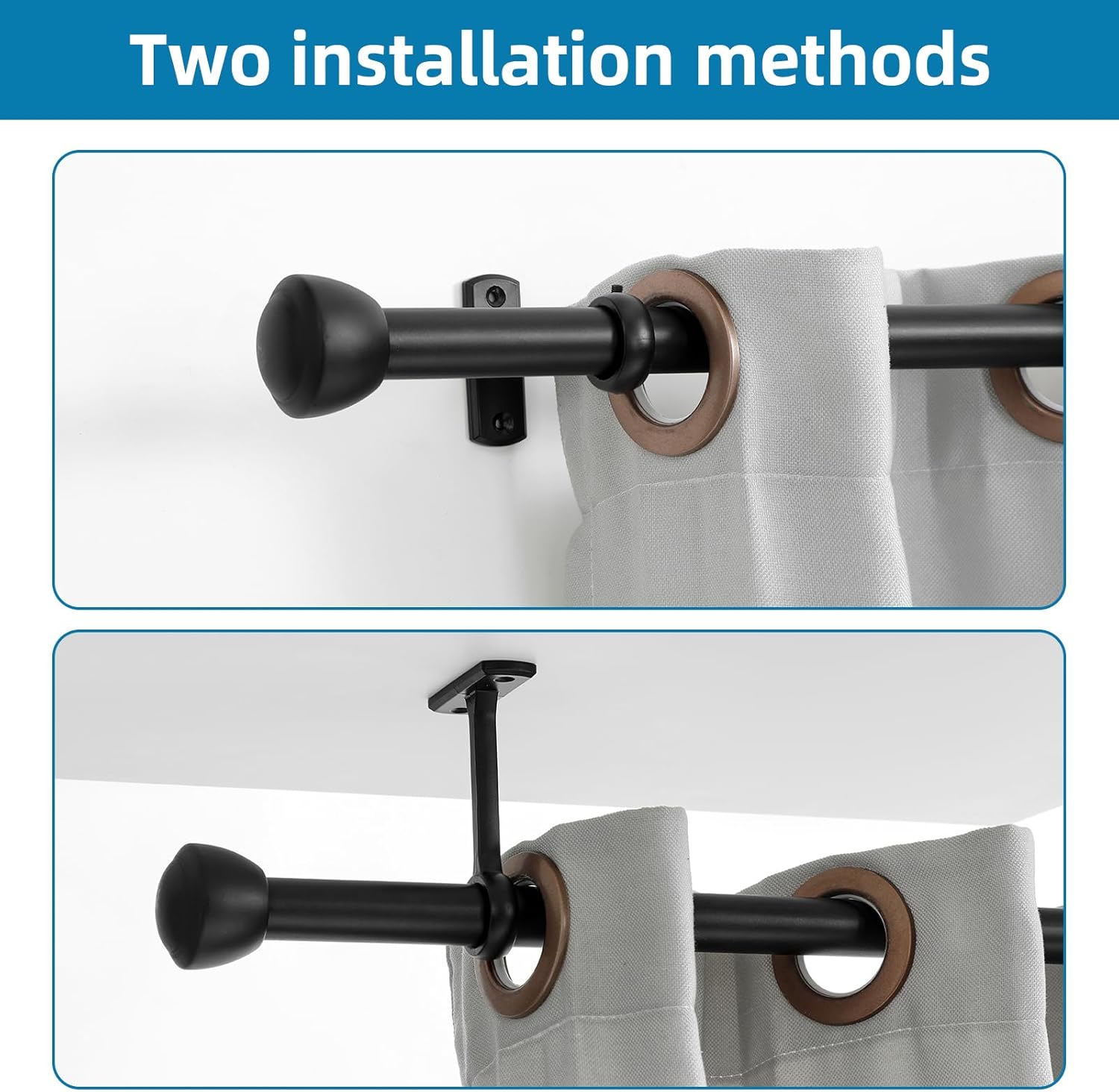 Two installation methods