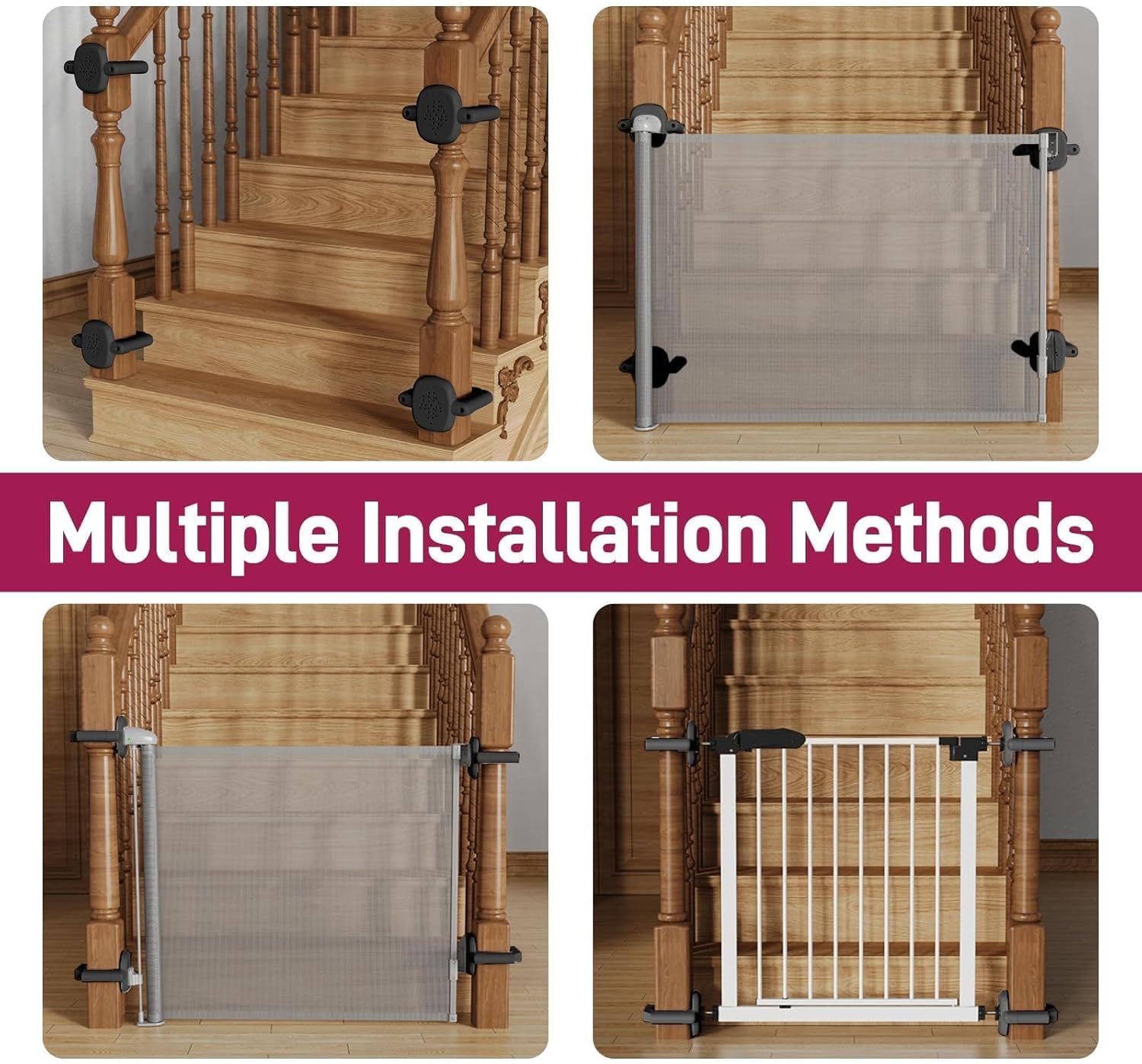 Multiple Installation Methods