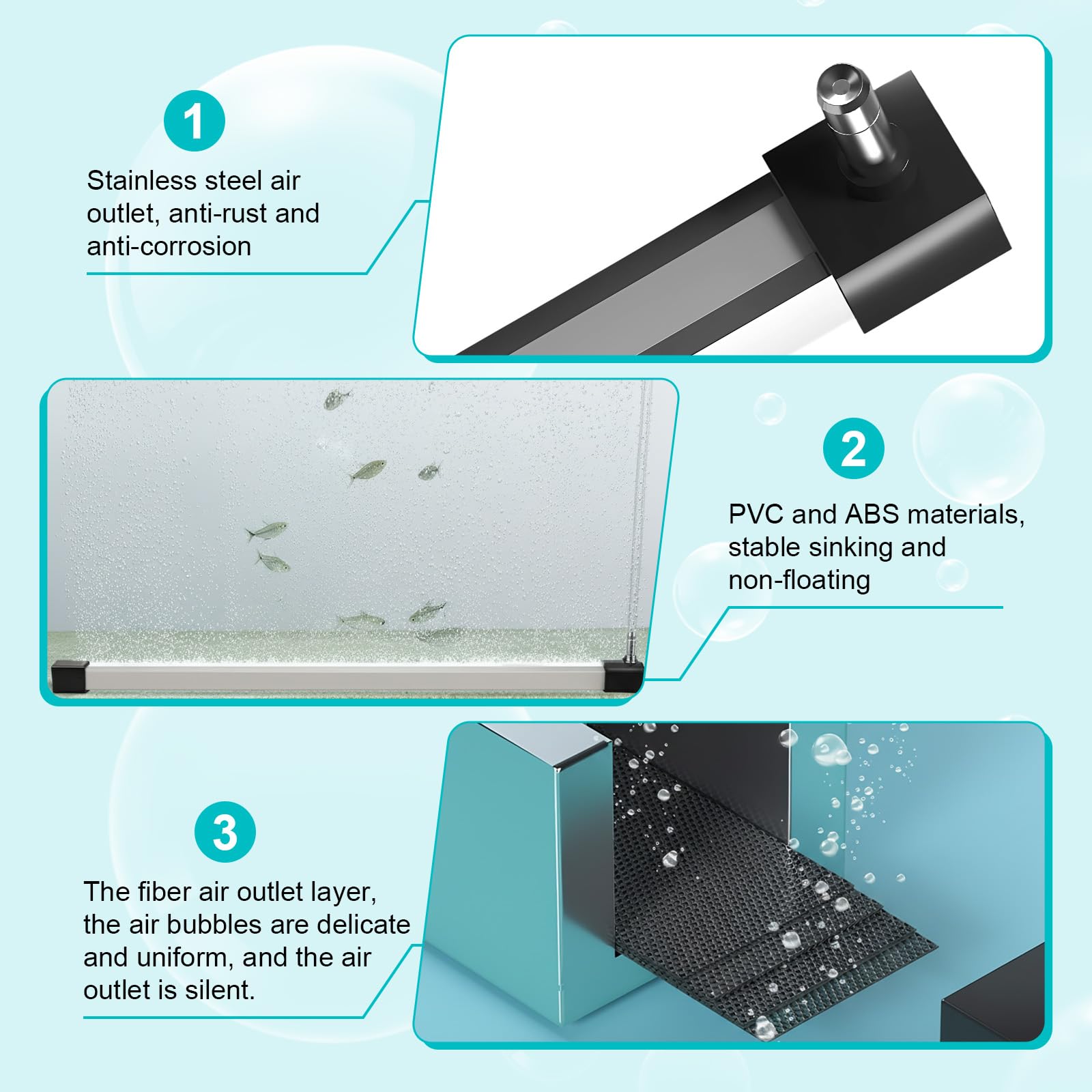 1

Stainless steel air outlet, anti-rust and anti-corrosion

2

PVC and ABS materials, stable sinking and non-floating

3

The fiber air outlet layer, the air bubbles are delicate and uniform, and the air outlet is silent.