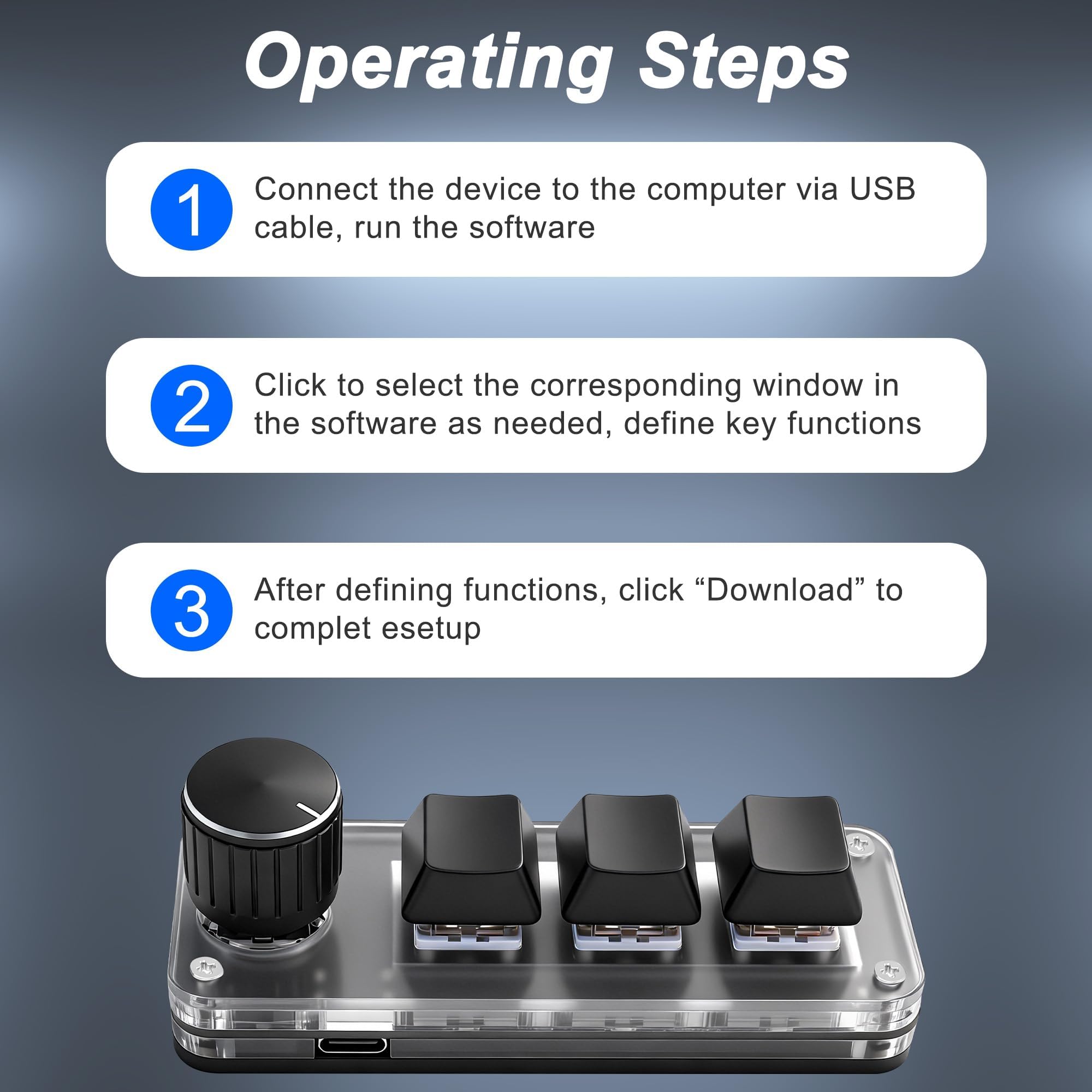 Operating Steps

1 Connect the device to the computer via USB cable, run the software

2 Click to select the corresponding window in the software as needed, define key functions

3 After defining functions, click “Download” to complet esetup