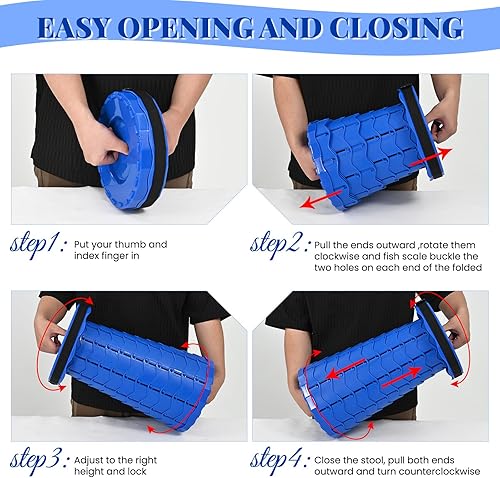 EASY OPENING AND CLOSING

step1: Put your thumb and index finger in

step2: Pull the ends outward ,rotate them clockwise and fish scale buckle the two holes on each end of the folded

step3: Adjust to the right height and lock

step4: Close the stool, pull both ends outward and turn counterclockwise