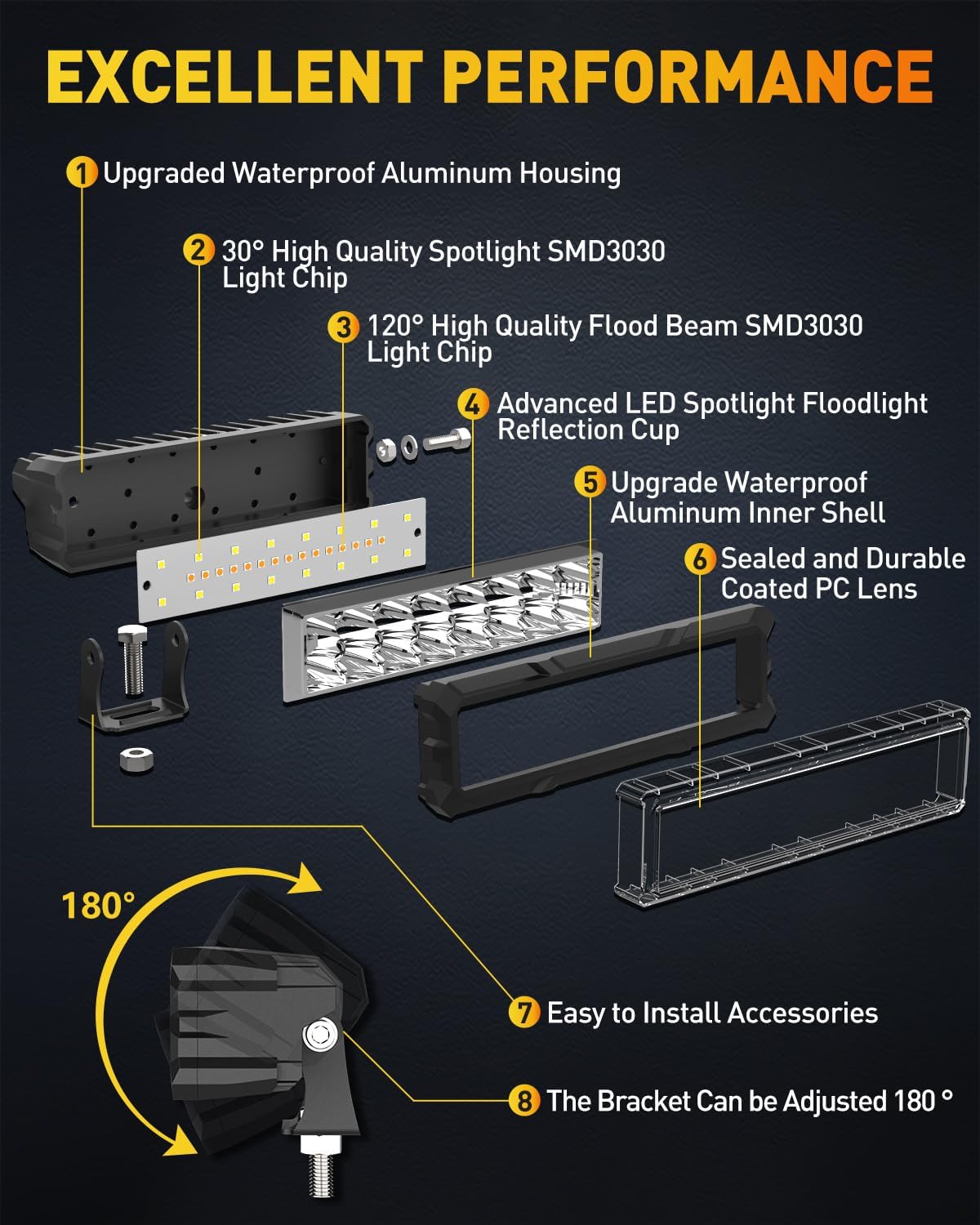 EXCELLENT PERFORMANCE

1 Upgraded Waterproof Aluminum Housing

2 30° High Quality Spotlight SMD3030 Light Chip

3 120° High Quality Flood Beam SMD3030 Light Chip

4 Advanced LED Spotlight Floodlight Reflection Cup

5 Upgrade Waterproof Aluminum Inner Shell

6 Sealed and Durable Coated PC Lens

180°

7 Easy to Install Accessories

8 The Bracket Can be Adjusted 180 °