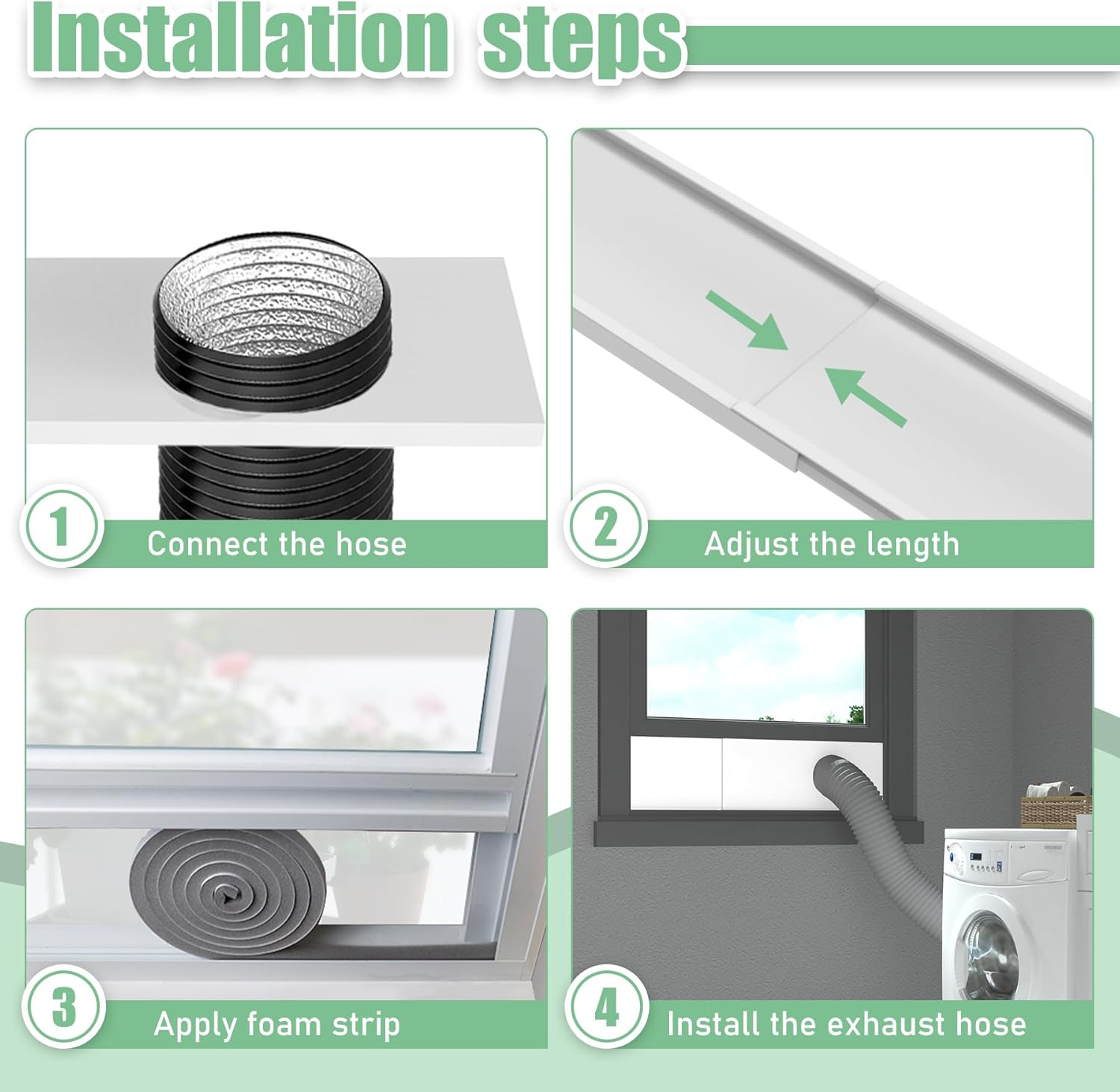 Installation steps

1 Connect the hose

2 Adjust the length

3 Apply foam strip

4 Install the exhaust hose