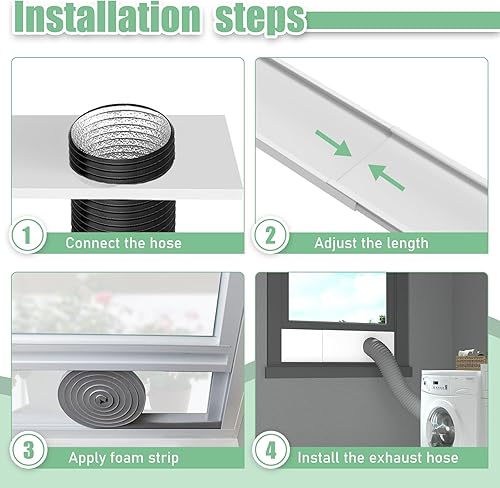 Installation steps

1
Connect the hose

2
Adjust the length

3
Apply foam strip

4
Install the exhaust hose