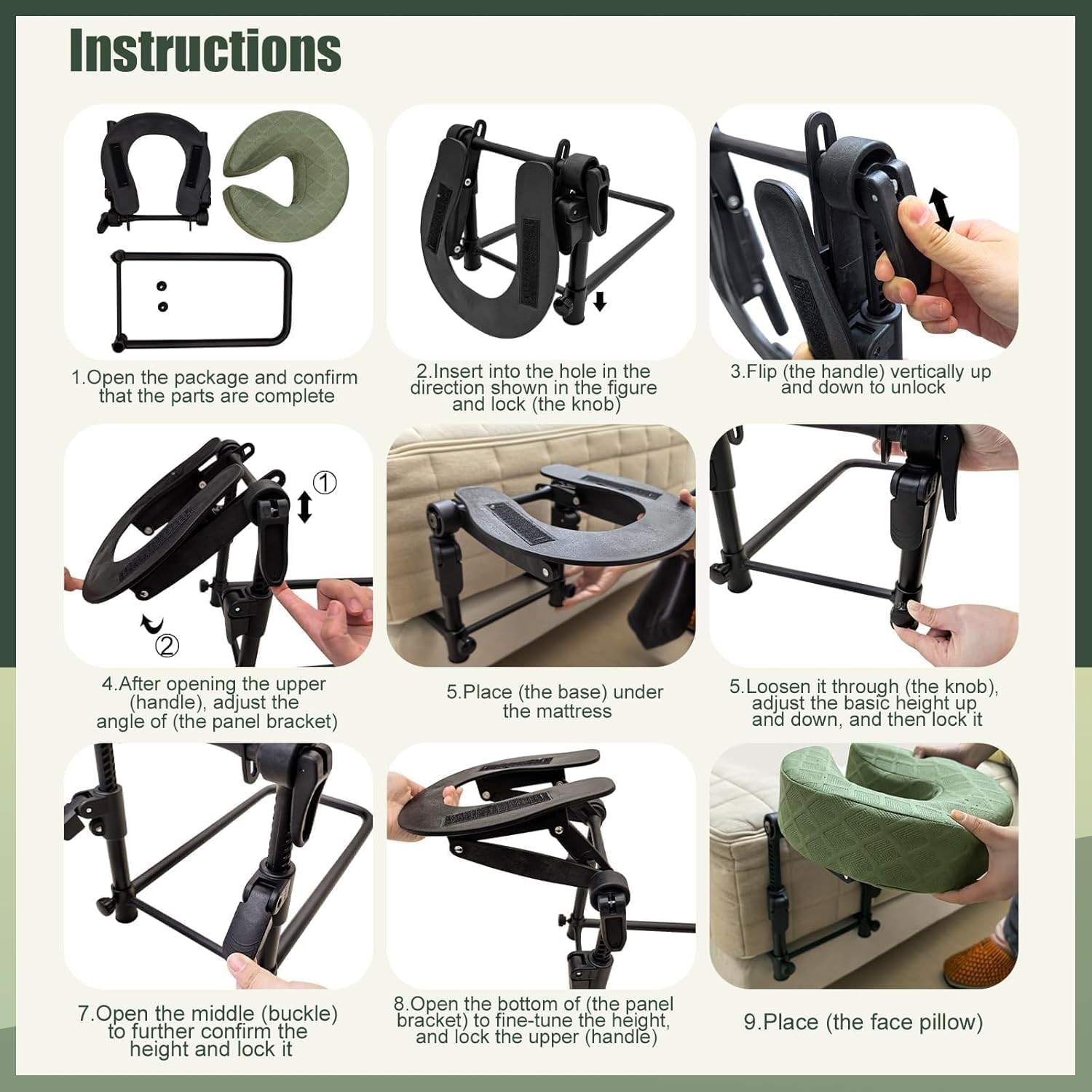 Instructions

1.Open the package and confirm that the parts are complete

2.Insert into the hole in the direction shown in the figure and lock (the knob)

3.Flip (the handle) vertically up and down to unlock

①

②

4.After opening the upper (handle), adjust the angle of (the panel bracket)

5.Place (the base) under the mattress

5.Loosen it through (the knob), adjust the basic height up and down, and then lock it

7.Open the middle (buckle) to further confirm the height and lock it

8.Open the bottom of (the panel bracket) to fine-tune the height, and lock the upper (handle)

9.Place (the face pillow)