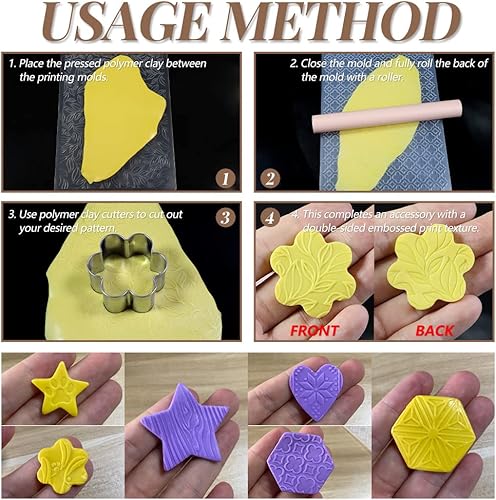 USAGE METHOD

1. Place the pressed polymer clay between the printing molds.

1

2. Close the mold and fully roll the back of the mold with a roller.

2

3. Use polymer clay cutters to cut out your desired pattern.

3

4

4. This completes an accessory with a double-sided embossed print texture.

FRONT

BACK