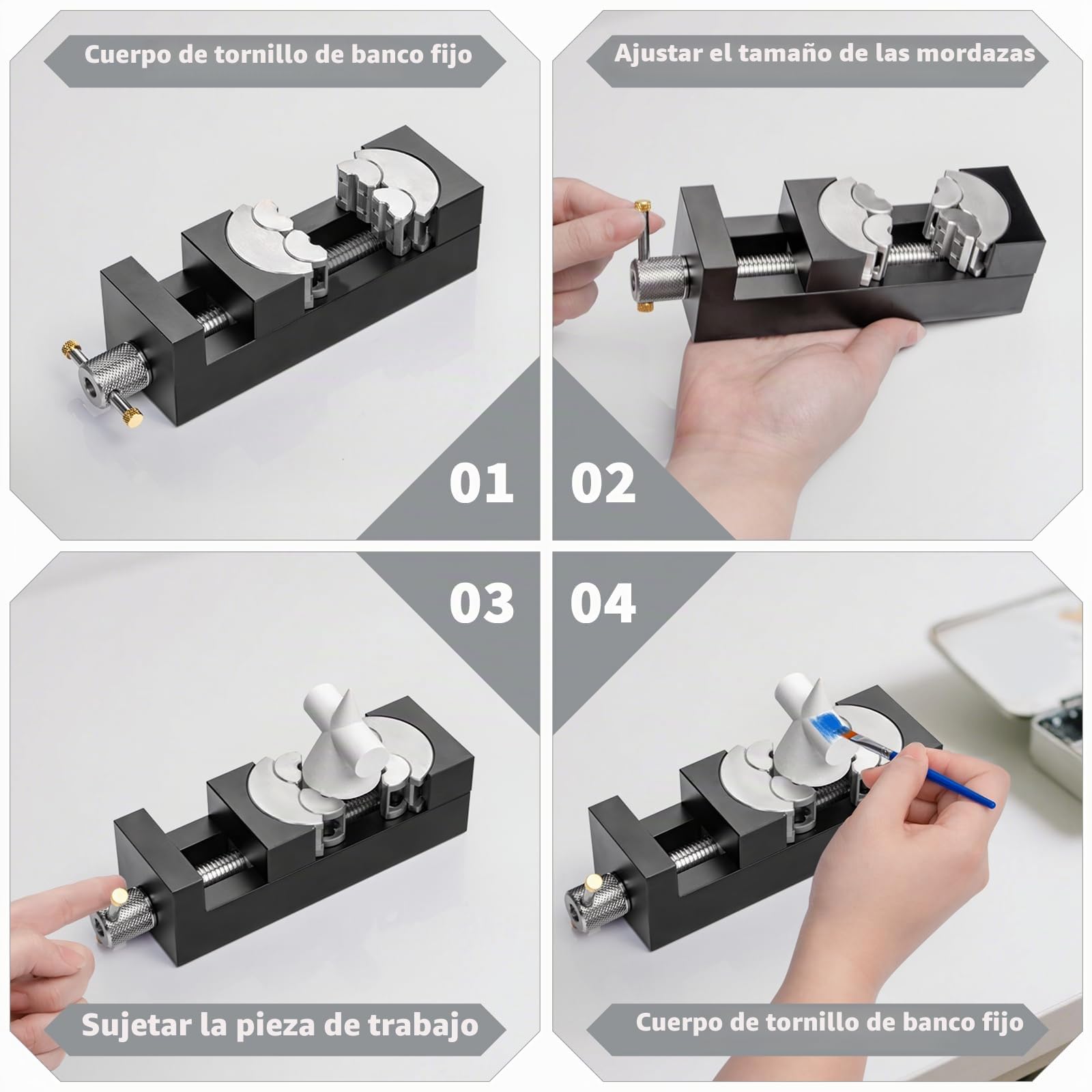 Cuerpo de tornillo de banco fijo

01

Ajustar el tamaño de las mordazas

02

03

Sujetar la pieza de trabajo

04

Cuerpo de tornillo de banco fijo