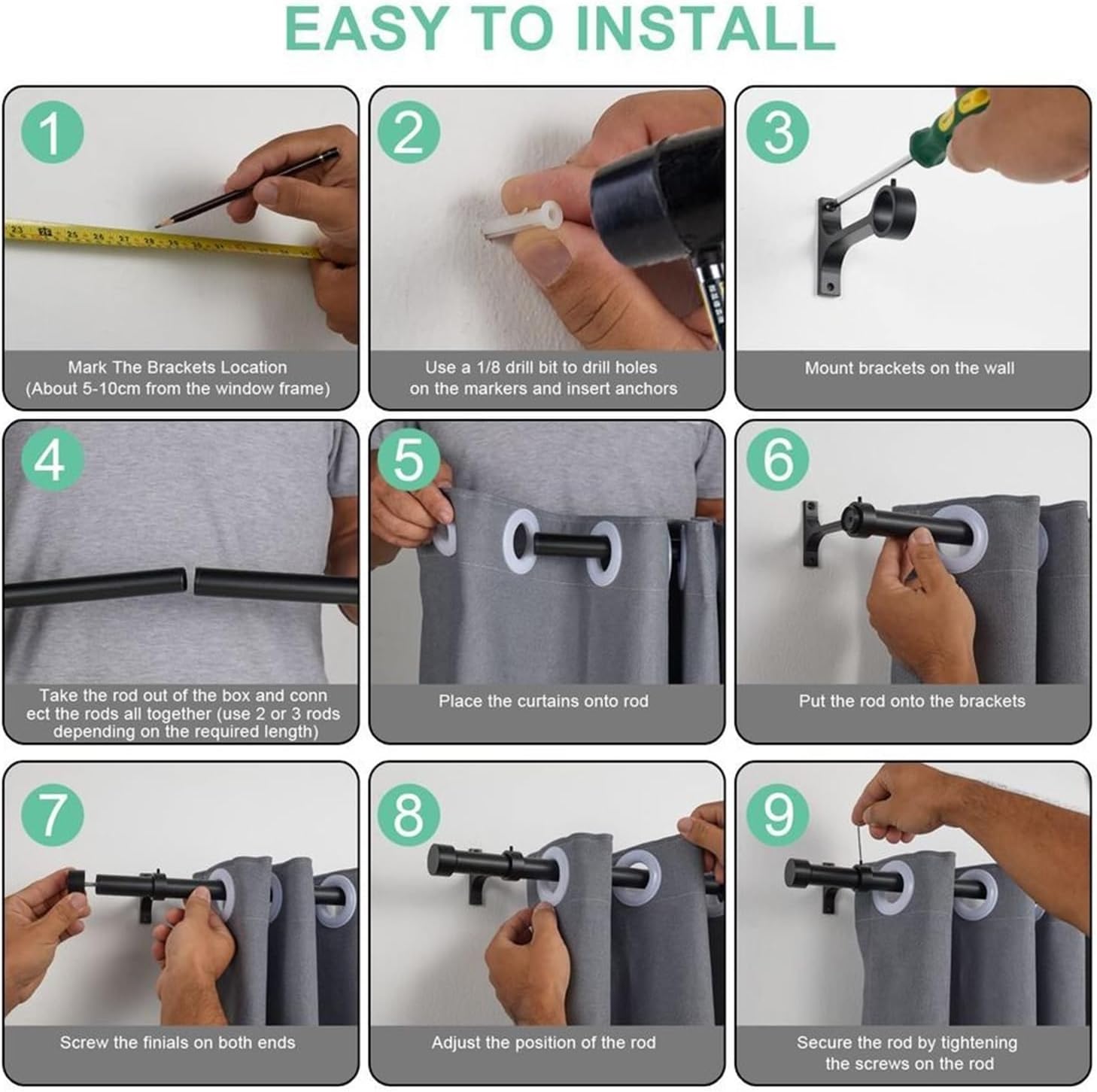 EASY TO INSTALL

1

Mark The Brackets Location
(About 5-10cm from the window frame)

2

Use a 1/8 drill bit to drill holes on the markers and insert anchors

3

Mount brackets on the wall

4

Take the rod out of the box and conn ect the rods all together (use 2 or 3 rods depending on the required length)

5

Place the curtains onto rod

6

Put the rod onto the brackets

7

Screw the finials on both ends

8

Adjust the position of the rod

9

Secure the rod by tightening the screws on the rod