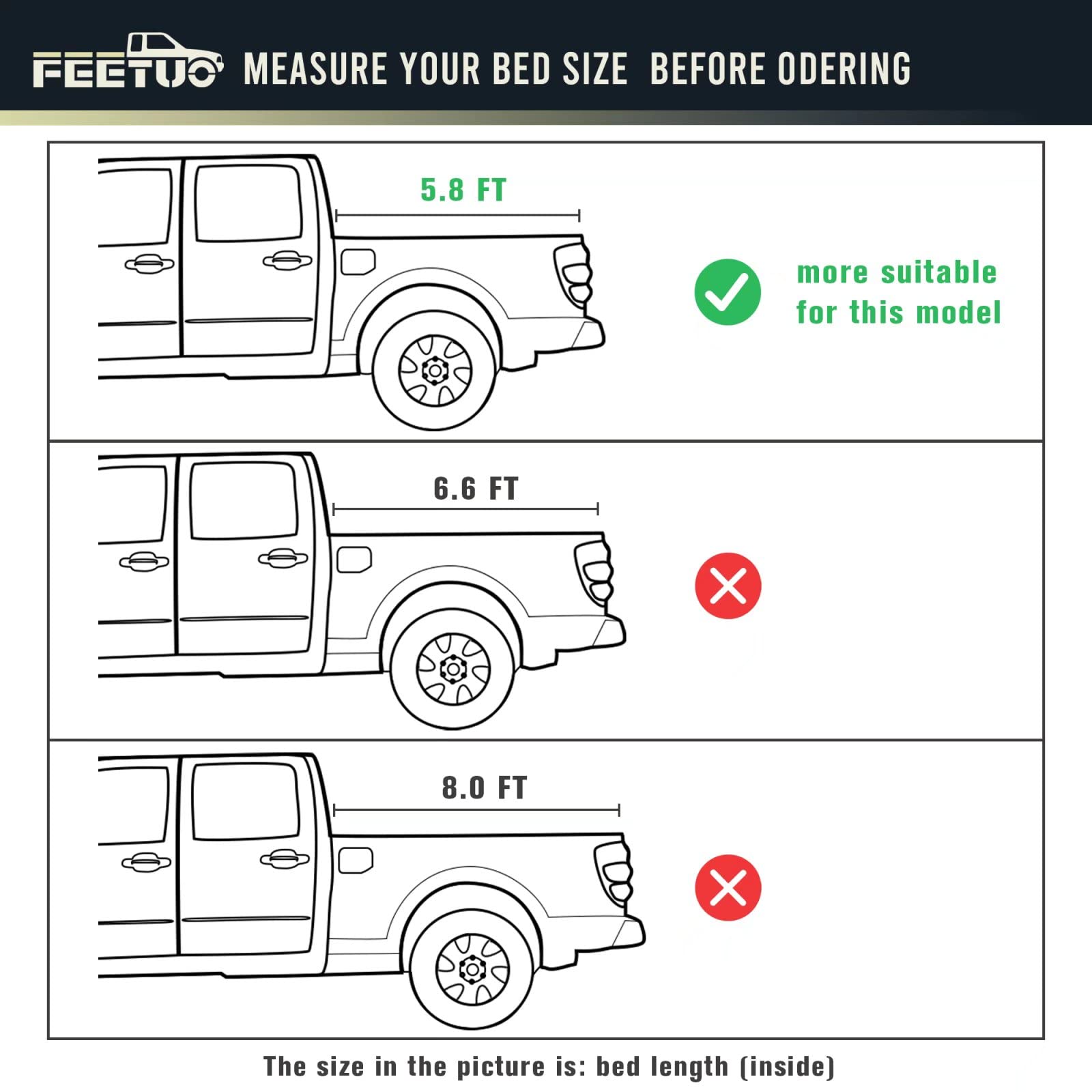 FEETUO MEASURE YOUR BED SIZE BEFORE ODERING

5.8 FT

more suitable for this model

6.6 FT

8.0 FT

The size in the picture is: bed length (inside)